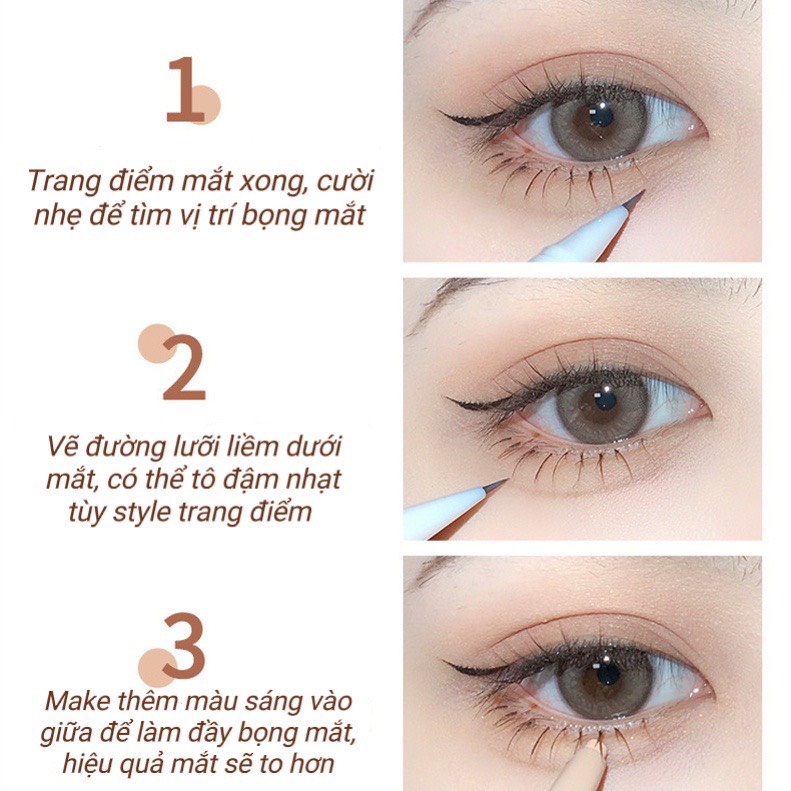 1

Trang điểm mắt xong, cười nhẹ để tìm vị trí bọng mắt

2

Vẽ đường lưỡi liềm dưới mắt, có thể tô đậm nhạt tùy style trang điểm

3

Make thêm màu sáng vào giữa để làm đầy bọng mắt, hiệu quả mắt sẽ to hơn