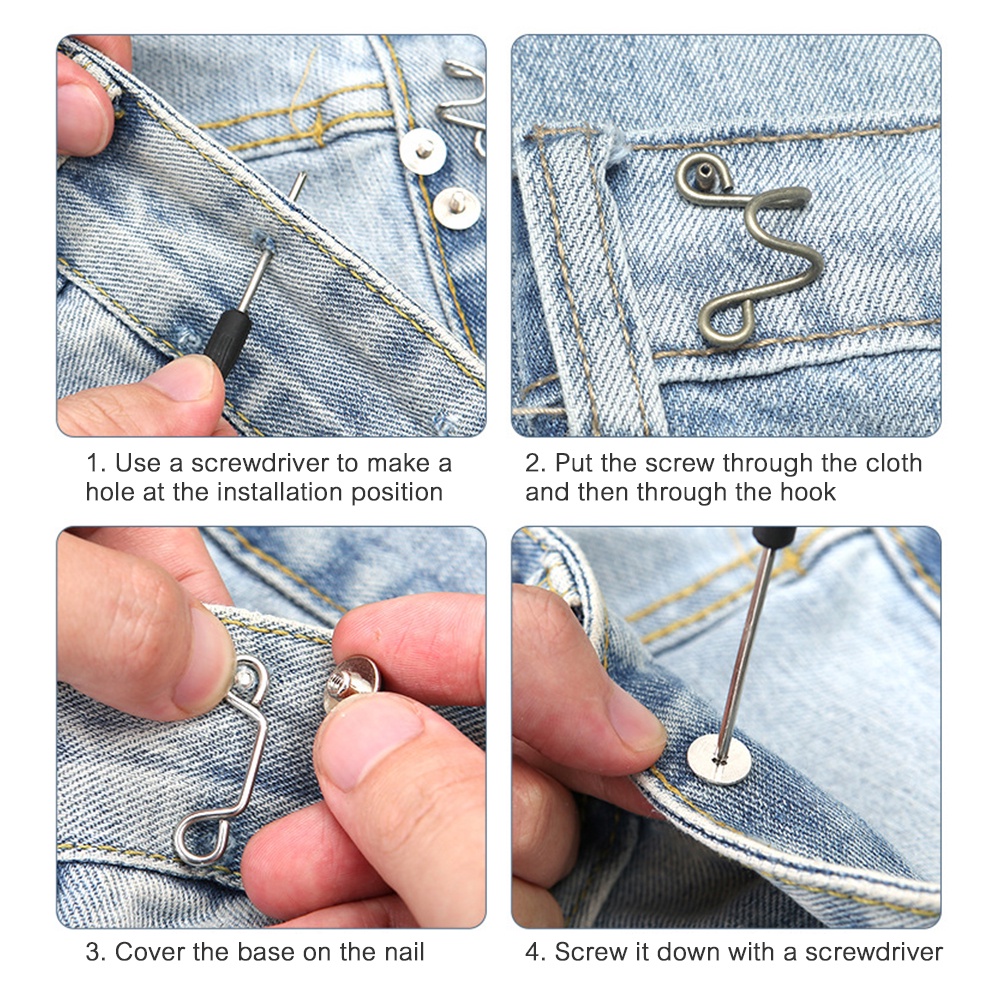 1. Use a screwdriver to make a hole at the installation position

2. Put the screw through the cloth and then through the hook

3. Cover the base on the nail

4. Screw it down with a screwdriver