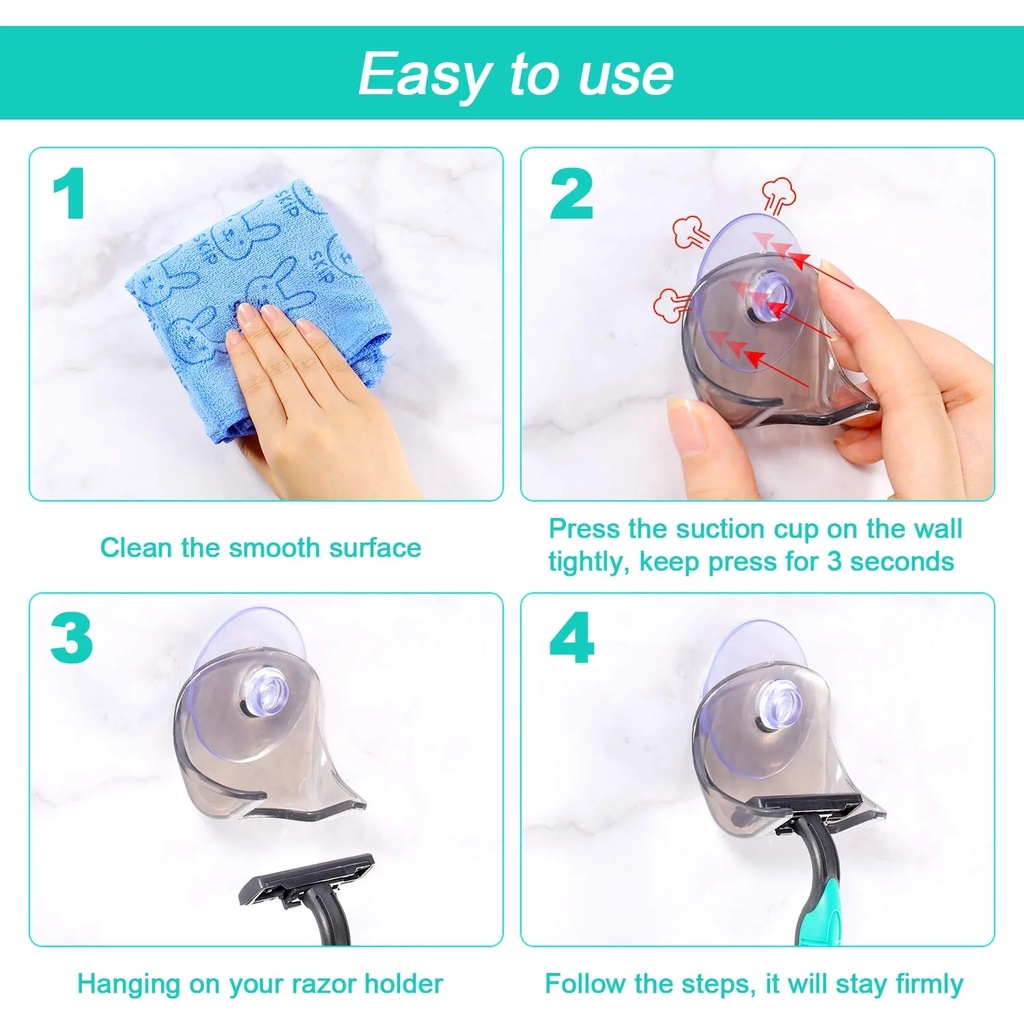 Easy to use

1

SKIP SKIP

Clean the smooth surface

2

Press the suction cup on the wall tightly, keep press for 3 seconds

3

Hanging on your razor holder

4

Follow the steps, it will stay firmly