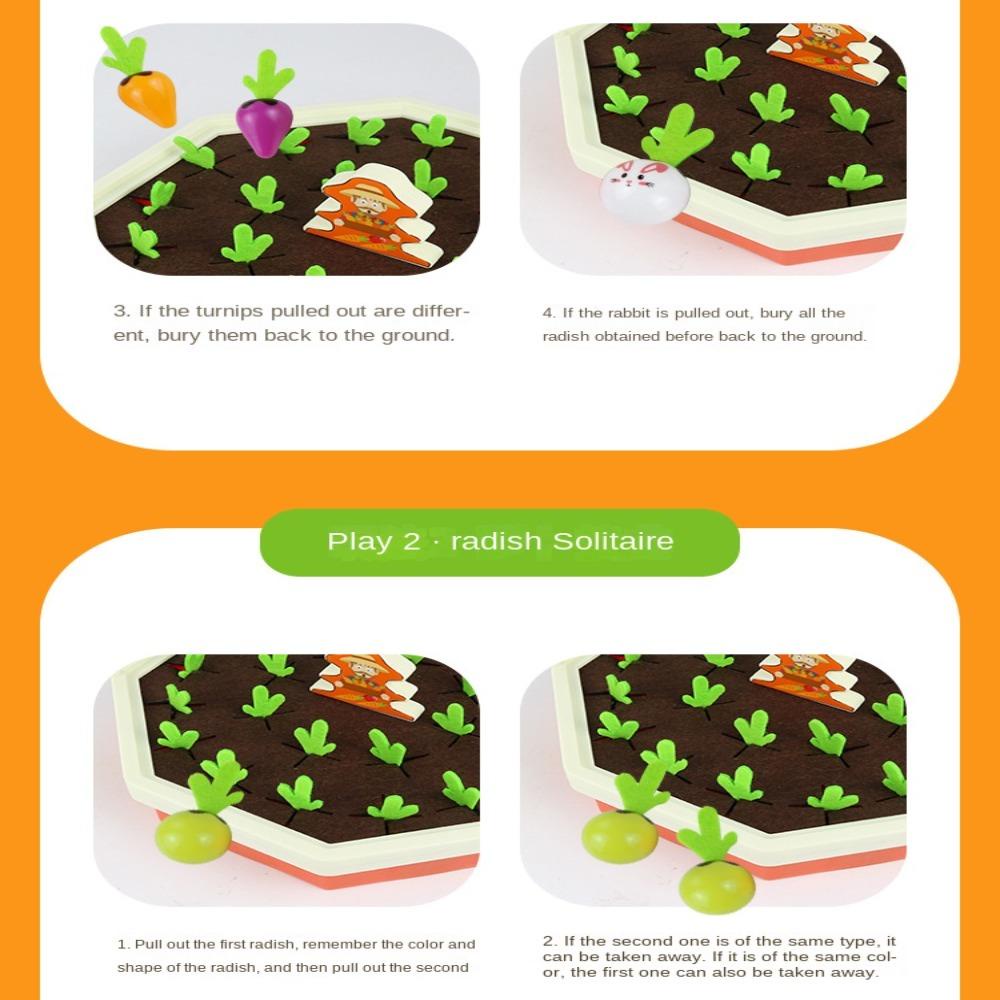 3. If the turnips pulled out are different, bury them back to the ground.

4. If the rabbit is pulled out, bury all the radish obtained before back to the ground.

Play 2 · radish Solitaire

1. Pull out the first radish, remember the color and shape of the radish, and then pull out the second

2. If the second one is of the same type, it can be taken away. If it is of the same color, the first one can also be taken away.