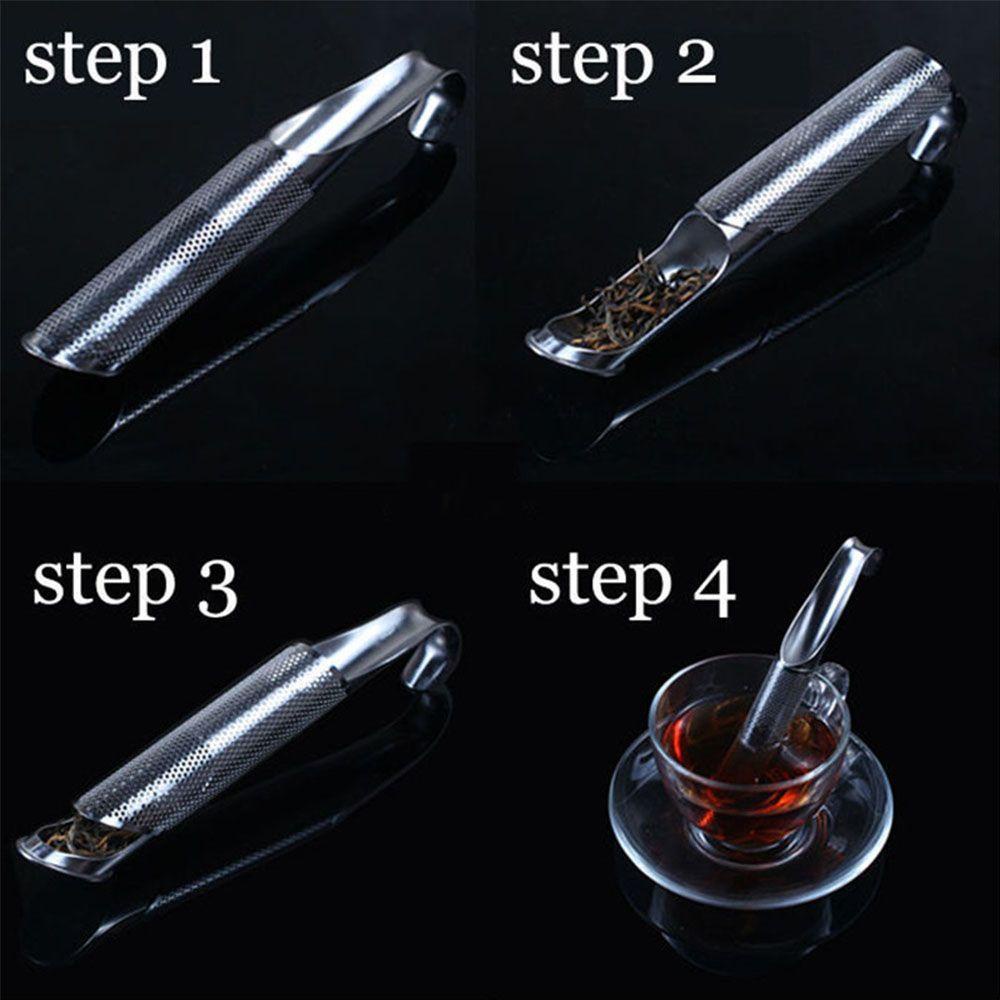 step 1

step 2

step 3

step 4