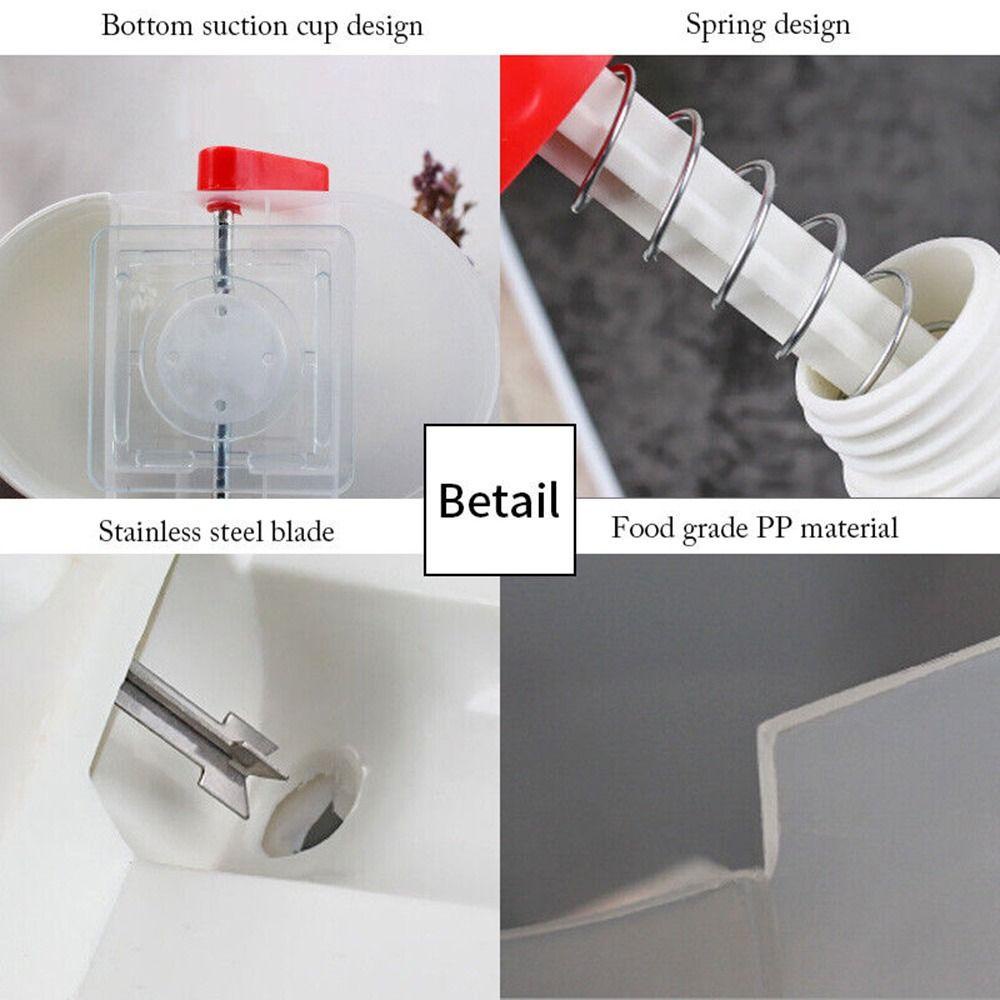 Bottom suction cup design

Spring design

Betail

Stainless steel blade

Food grade PP material