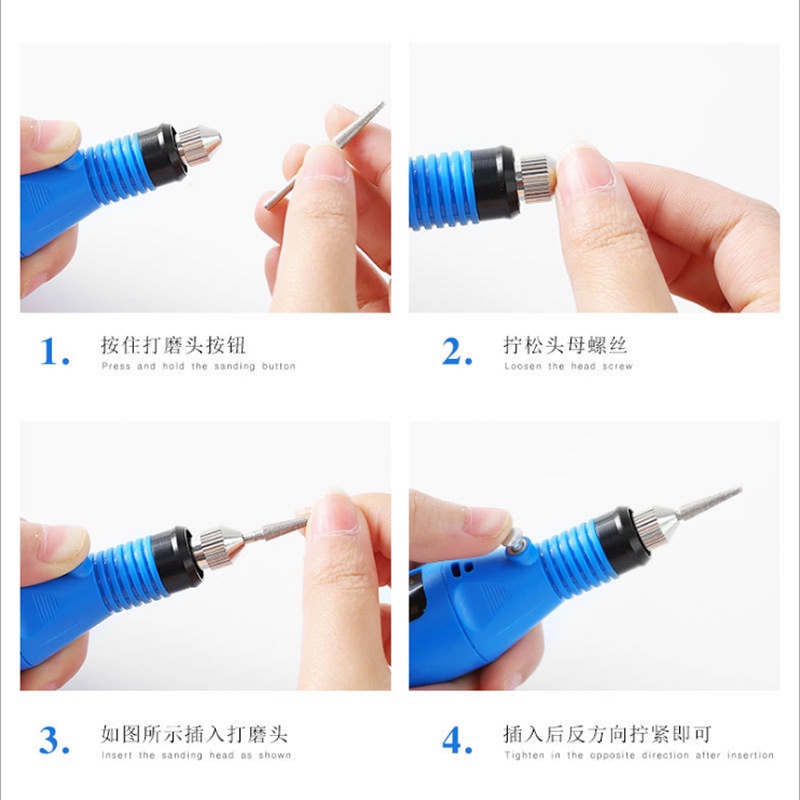 1. 按住打磨头按钮
Press and hold the sanding button

2. 拧松头母螺丝
Loosen the head screw

3. 如图所示插入打磨头
Insert the sanding head as shown

4. 插入后反方向拧紧即可
Tighten in the opposite direction after insertion