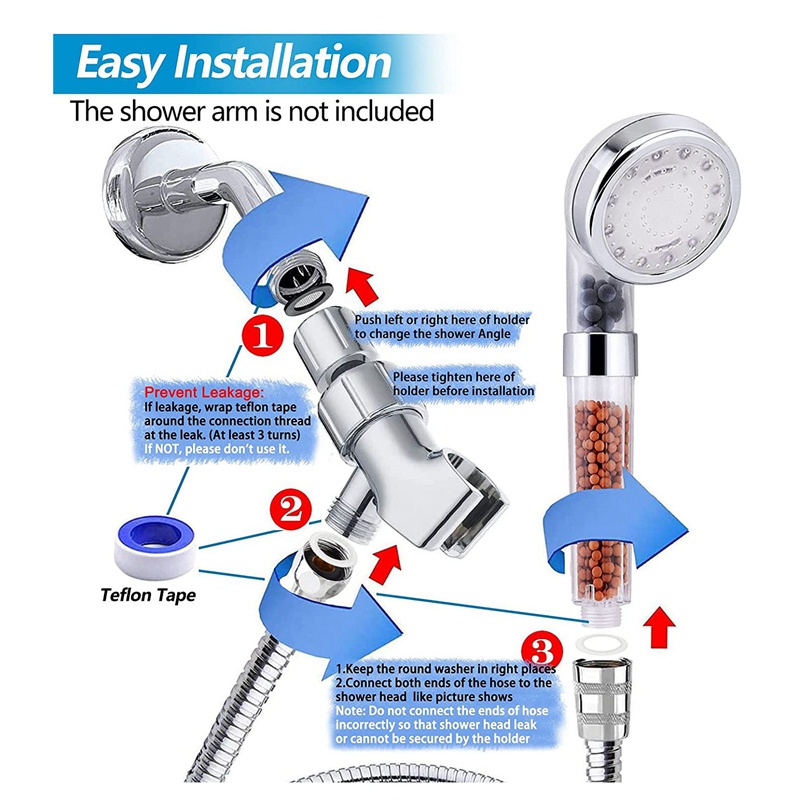 Easy Installation
The shower arm is not included

1

Push left or right here of holder to change the shower Angle

Please tighten here of holder before installation

Prevent Leakage:
If leakage, wrap teflon tape around the connection thread at the leak. (At least 3 turns)
If NOT, please don't use it.

2

Teflon Tape

3

1.Keep the round washer in right places
2.Connect both ends of the hose to the shower head like picture shows
Note: Do not connect the ends of hose incorrectly so that shower head leak or cannot be secured by the holder