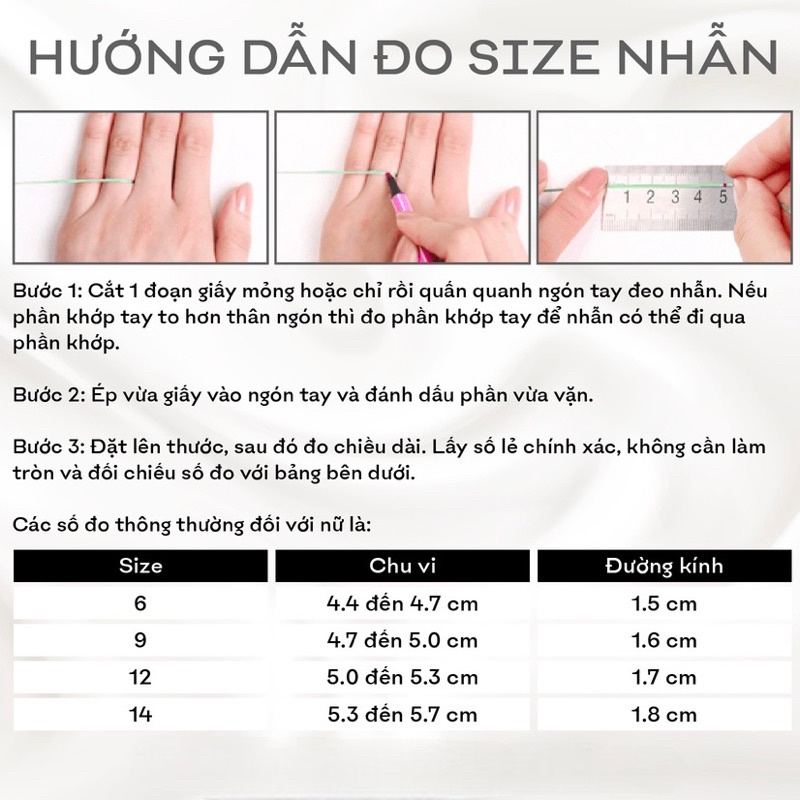 HƯỚNG DẪN ĐO SIZE NHẪN

1 2 3 4 5

Bước 1: Cắt 1 đoạn giấy mỏng hoặc chỉ rồi quấn quanh ngón tay đeo nhẫn. Nếu phần khớp tay to hơn thân ngón thì đo phần khớp tay để nhẫn có thể đi qua phần khớp.

Bước 2: Ép vừa giấy vào ngón tay và đánh dấu phần vừa vặn.

Bước 3: Đặt lên thước, sau đó đo chiều dài. Lấy số lẻ chính xác, không cần làm tròn và đối chiếu số đo với bảng bên dưới.

Các số đo thông thường đối với nữ là:

| Size | Chu vi | Đường kính |
|---|---|---|
| 6 | 4.4 đến 4.7 cm | 1.5 cm |
| 9 | 4.7 đến 5.0 cm | 1.6 cm |
| 12 | 5.0 đến 5.3 cm | 1.7 cm |
| 14 | 5.3 đến 5.7 cm | 1.8 cm |