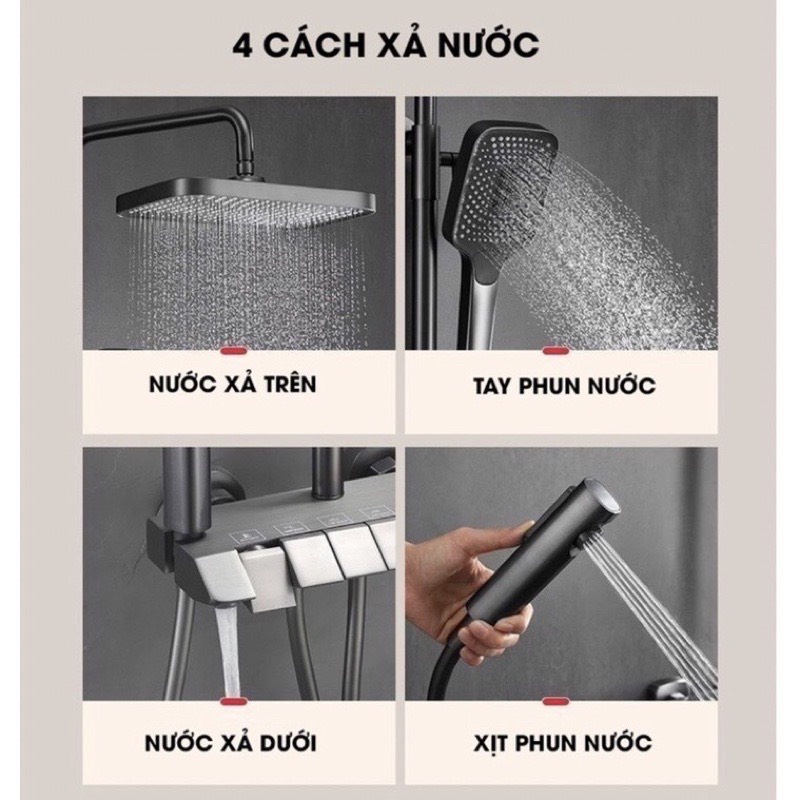 4 CÁCH XẢ NƯỚC

NƯỚC XẢ TRÊN

TAY PHUN NƯỚC

NƯỚC XẢ DƯỚI

XỊT PHUN NƯỚC