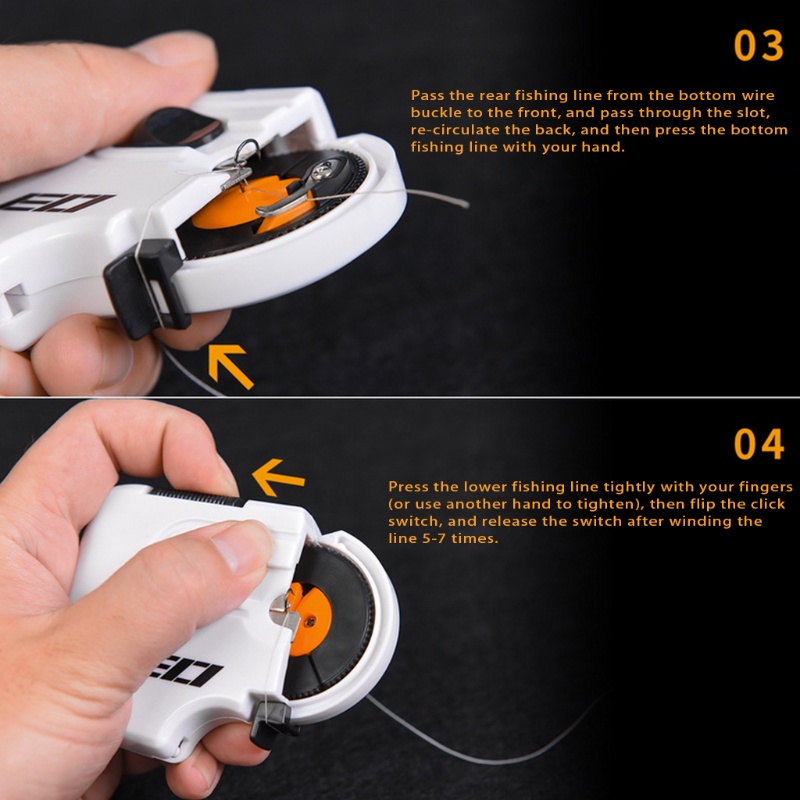 03

Pass the rear fishing line from the bottom wire buckle to the front, and pass through the slot, re-circulate the back, and then press the bottom fishing line with your hand.

04

Press the lower fishing line tightly with your fingers (or use another hand to tighten), then flip the click switch, and release the switch after winding the line 5-7 times.