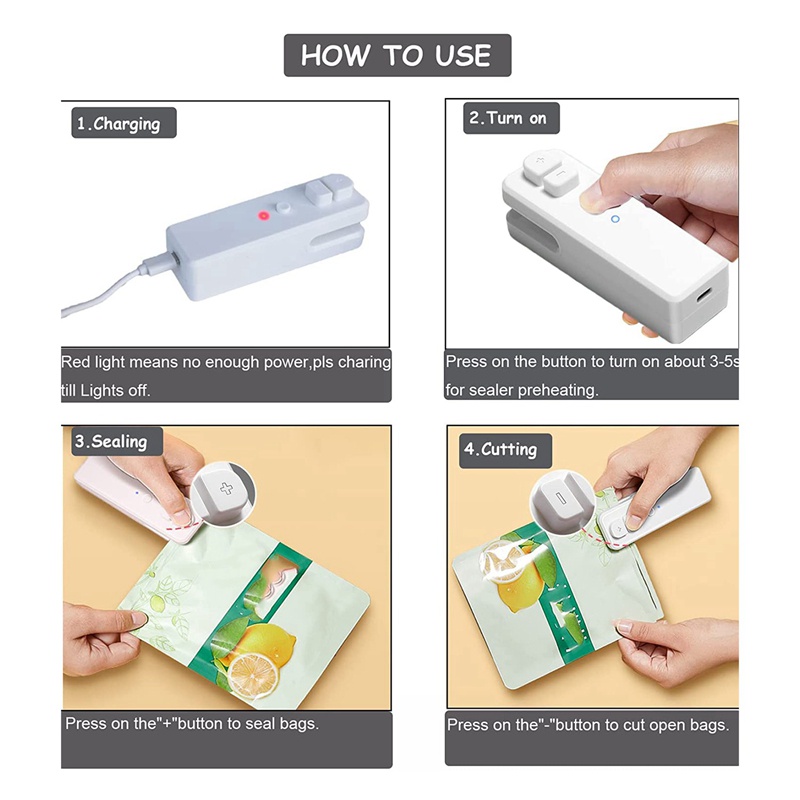 HOW TO USE

1.Charging

Red light means no enough power,pls charing till Lights off.

2.Turn on

Press on the button to turn on about 3-5s for sealer preheating.

3.Sealing

Press on the"+"button to seal bags.

4.Cutting

Press on the"-"button to cut open bags.