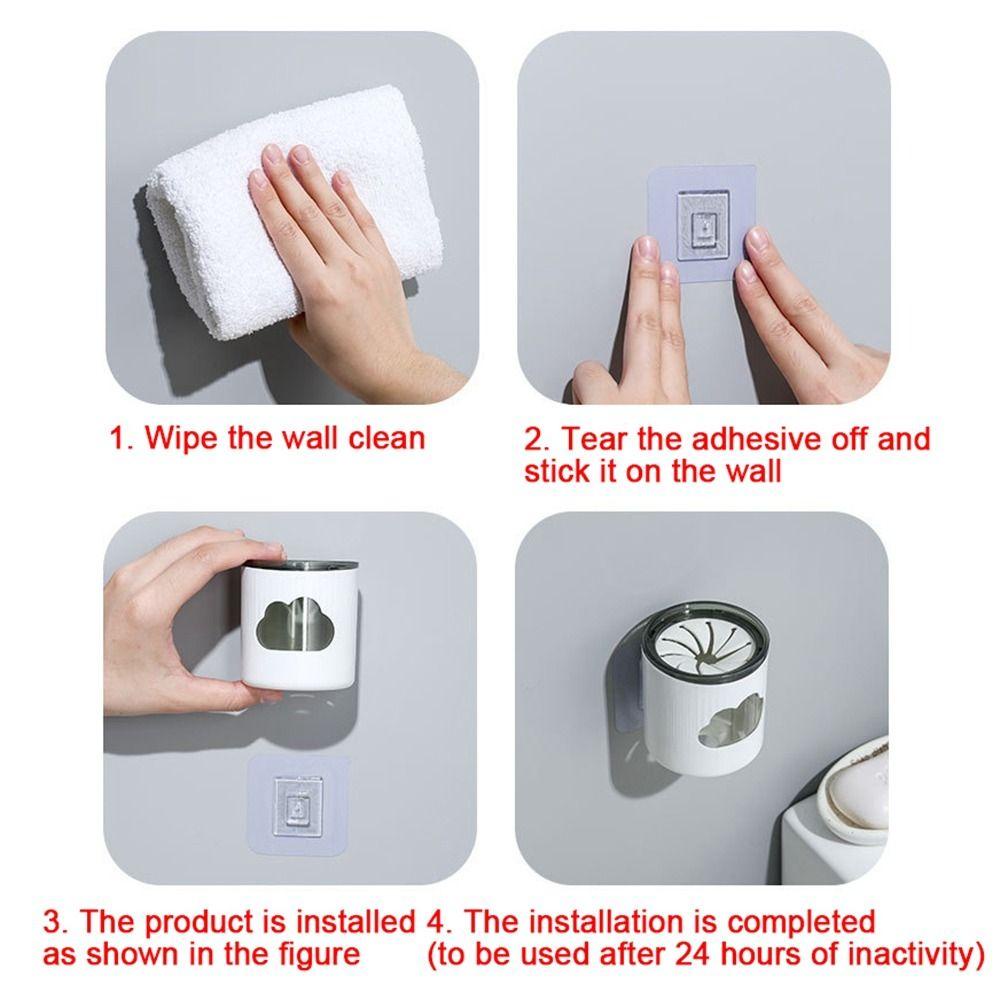 1. Wipe the wall clean

2. Tear the adhesive off and stick it on the wall

3. The product is installed as shown in the figure

4. The installation is completed (to be used after 24 hours of inactivity)