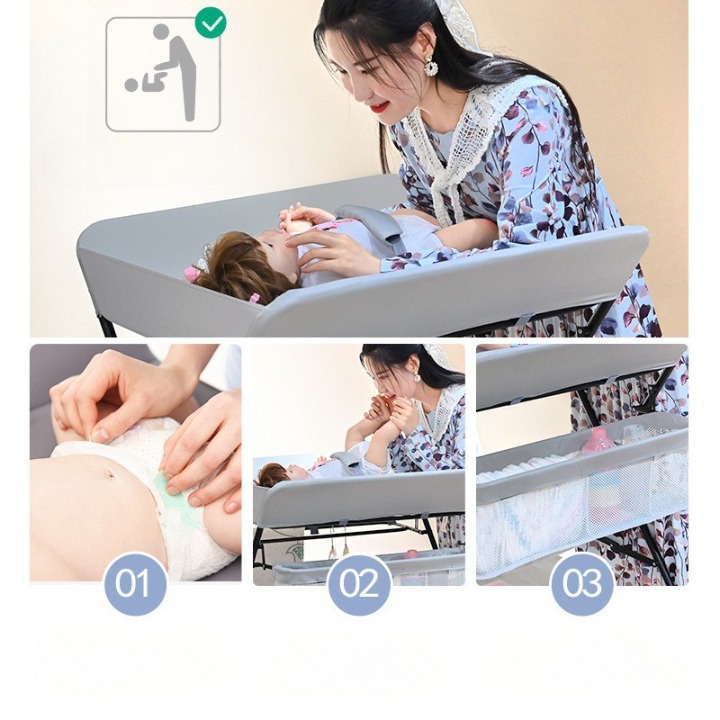 01

02

03