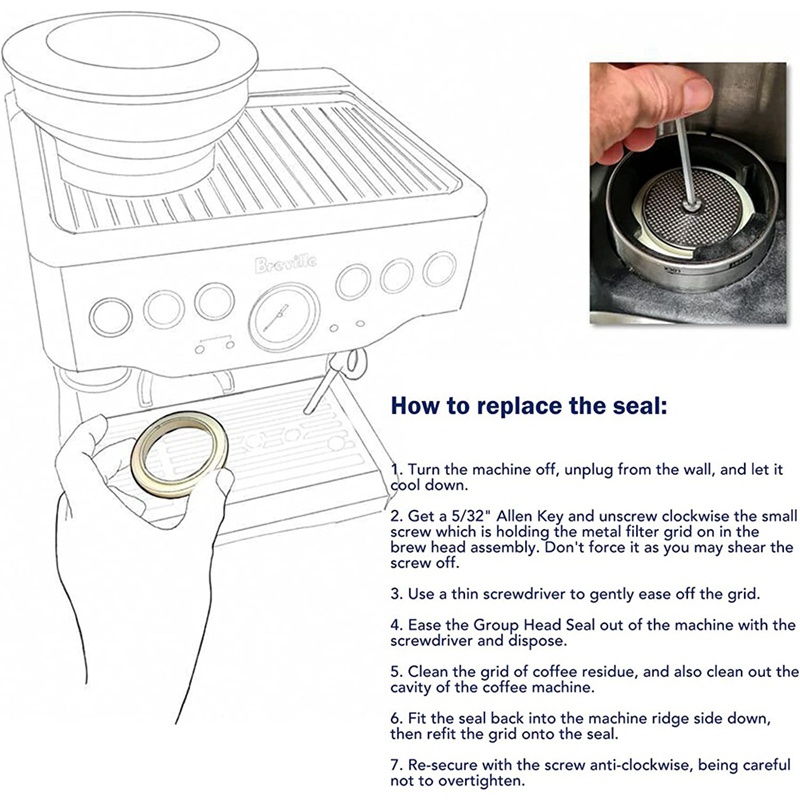 Breville

How to replace the seal:

1. Turn the machine off, unplug from the wall, and let it cool down.

2. Get a 5/32" Allen Key and unscrew clockwise the small screw which is holding the metal filter grid on in the brew head assembly. Don't force it as you may shear the screw off.

3. Use a thin screwdriver to gently ease off the grid.

4. Ease the Group Head Seal out of the machine with the screwdriver and dispose.

5. Clean the grid of coffee residue, and also clean out the cavity of the coffee machine.

6. Fit the seal back into the machine ridge side down, then refit the grid onto the seal.

7. Re-secure with the screw anti-clockwise, being careful not to overtighten.