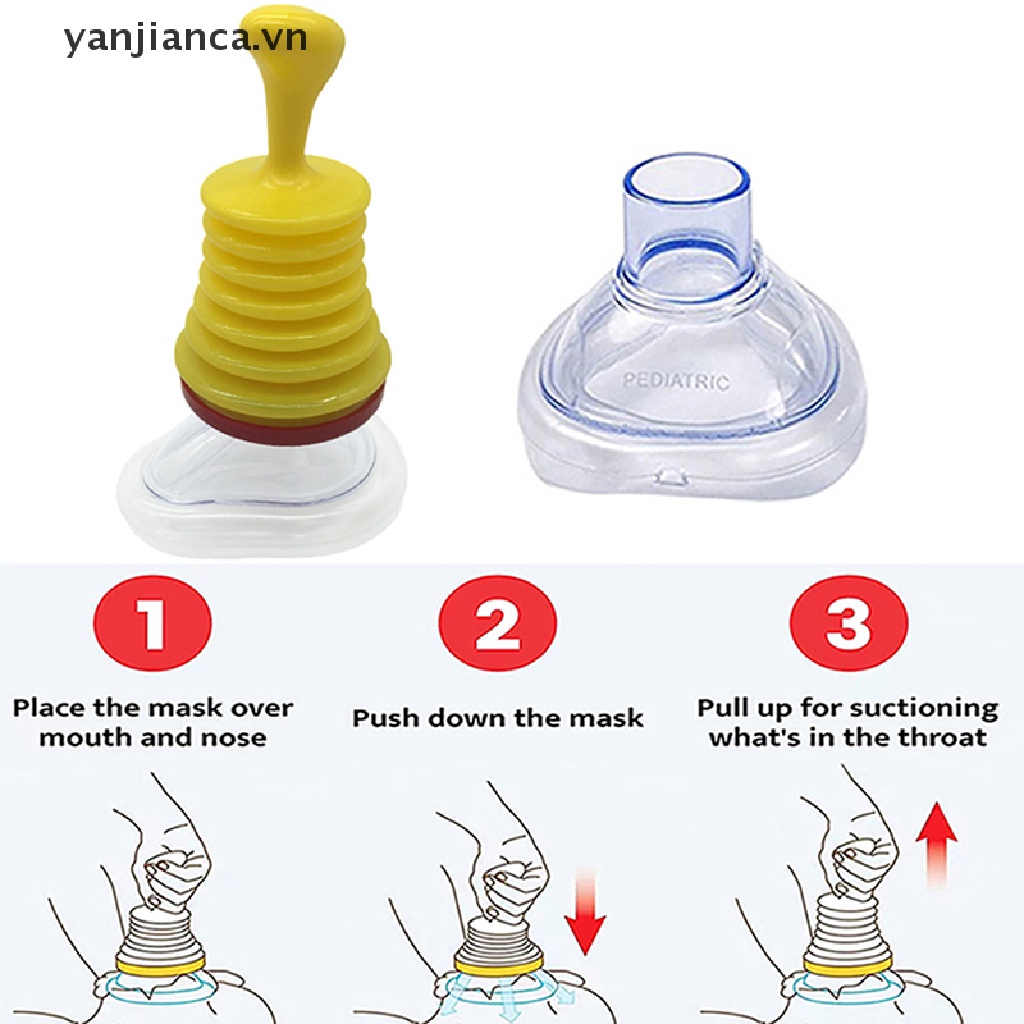 yanjianca.vn

PEDIATRIC

1

Place the mask over mouth and nose

2

Push down the mask

3

Pull up for suctioning what's in the throat