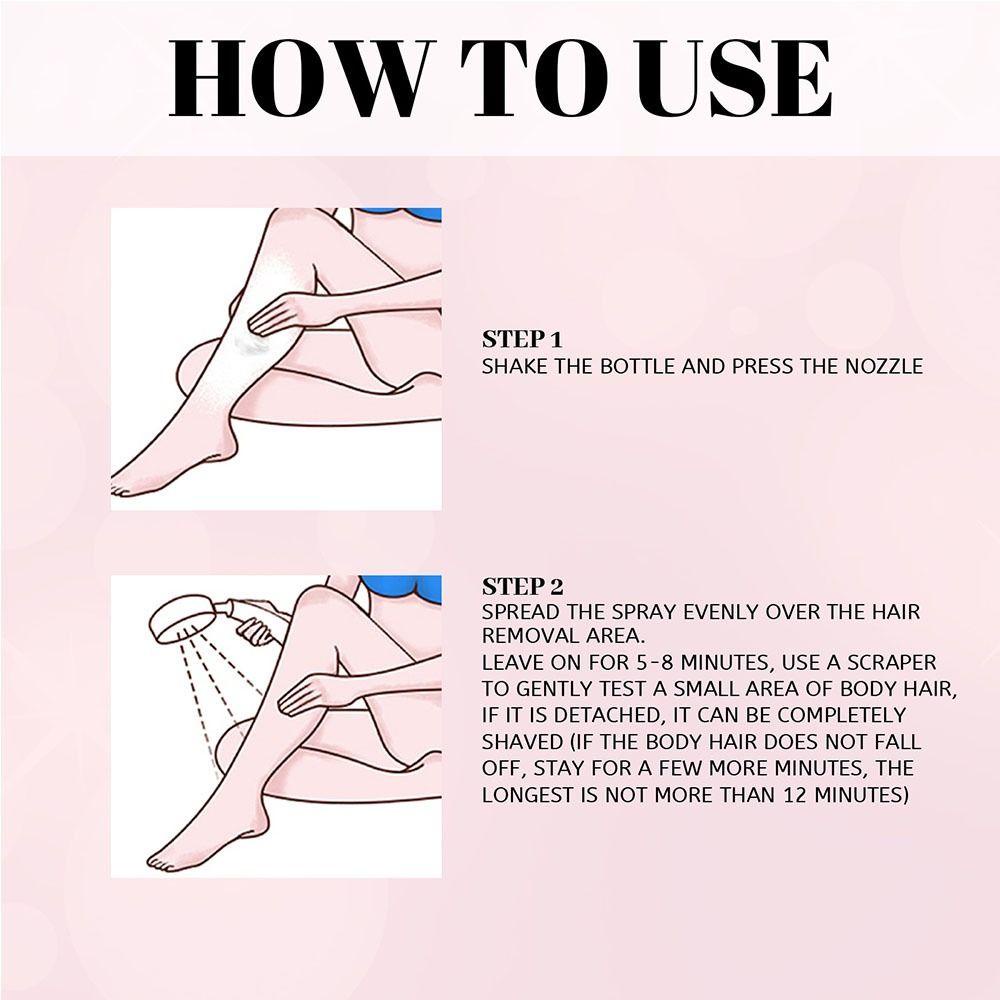 HOW TO USE

STEP 1
SHAKE THE BOTTLE AND PRESS THE NOZZLE

STEP 2
SPREAD THE SPRAY EVENLY OVER THE HAIR REMOVAL AREA.
LEAVE ON FOR 5-8 MINUTES, USE A SCRAPER TO GENTLY TEST A SMALL AREA OF BODY HAIR, IF IT IS DETACHED, IT CAN BE COMPLETELY SHAVED (IF THE BODY HAIR DOES NOT FALL OFF, STAY FOR A FEW MORE MINUTES, THE LONGEST IS NOT MORE THAN 12 MINUTES)