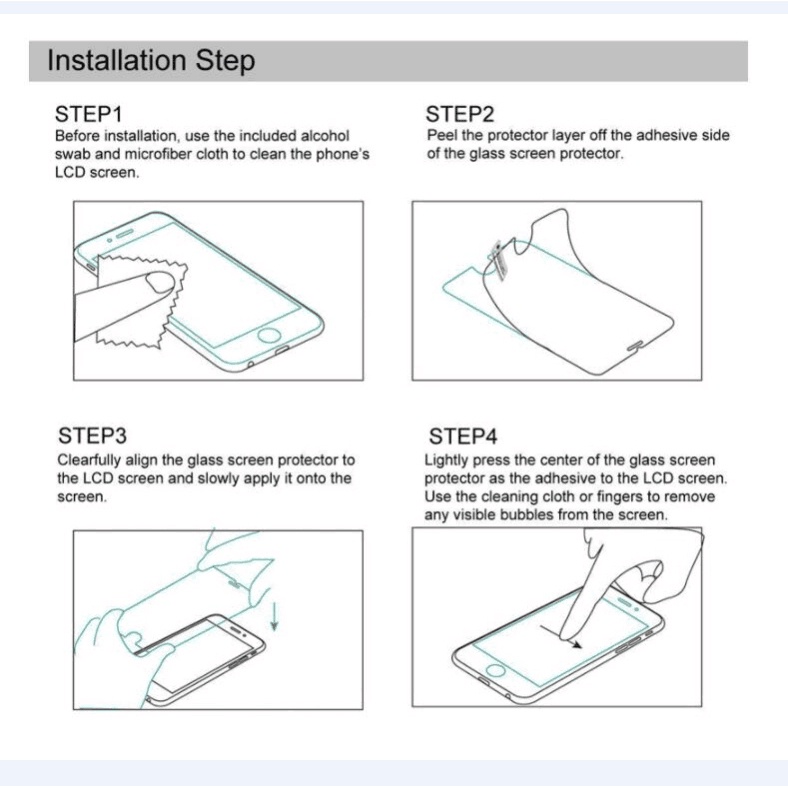 Installation Step

STEP1
Before installation, use the included alcohol swab and microfiber cloth to clean the phone's LCD screen.

STEP2
Peel the protector layer off the adhesive side of the glass screen protector.

STEP3
Clearfully align the glass screen protector to the LCD screen and slowly apply it onto the screen.

STEP4
Lightly press the center of the glass screen protector as the adhesive to the LCD screen. Use the cleaning cloth or fingers to remove any visible bubbles from the screen.