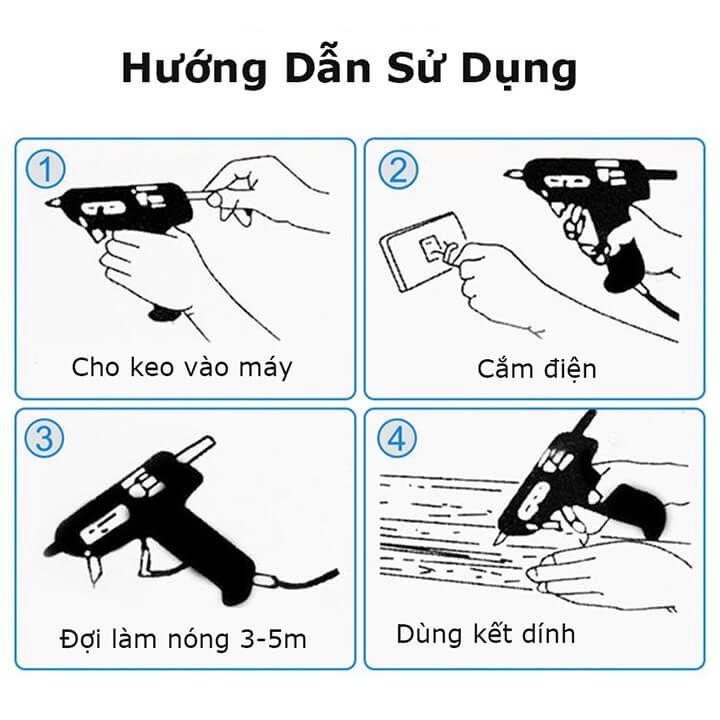 Hướng Dẫn Sử Dụng

1

Cho keo vào máy

2

Cắm điện

3

Đợi làm nóng 3-5m

4

Dùng kết dính