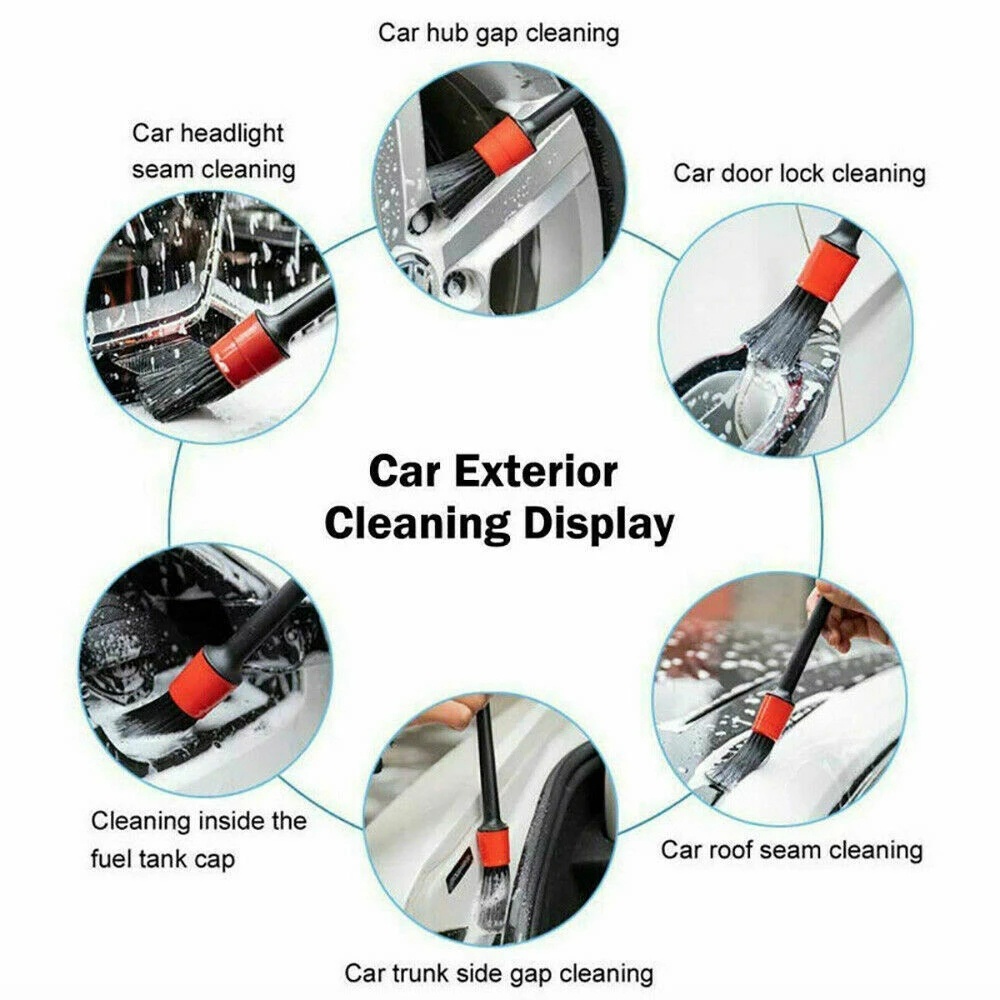 Car hub gap cleaning

Car headlight seam cleaning

Car door lock cleaning

Car Exterior Cleaning Display

Cleaning inside the fuel tank cap

Car roof seam cleaning

Car trunk side gap cleaning