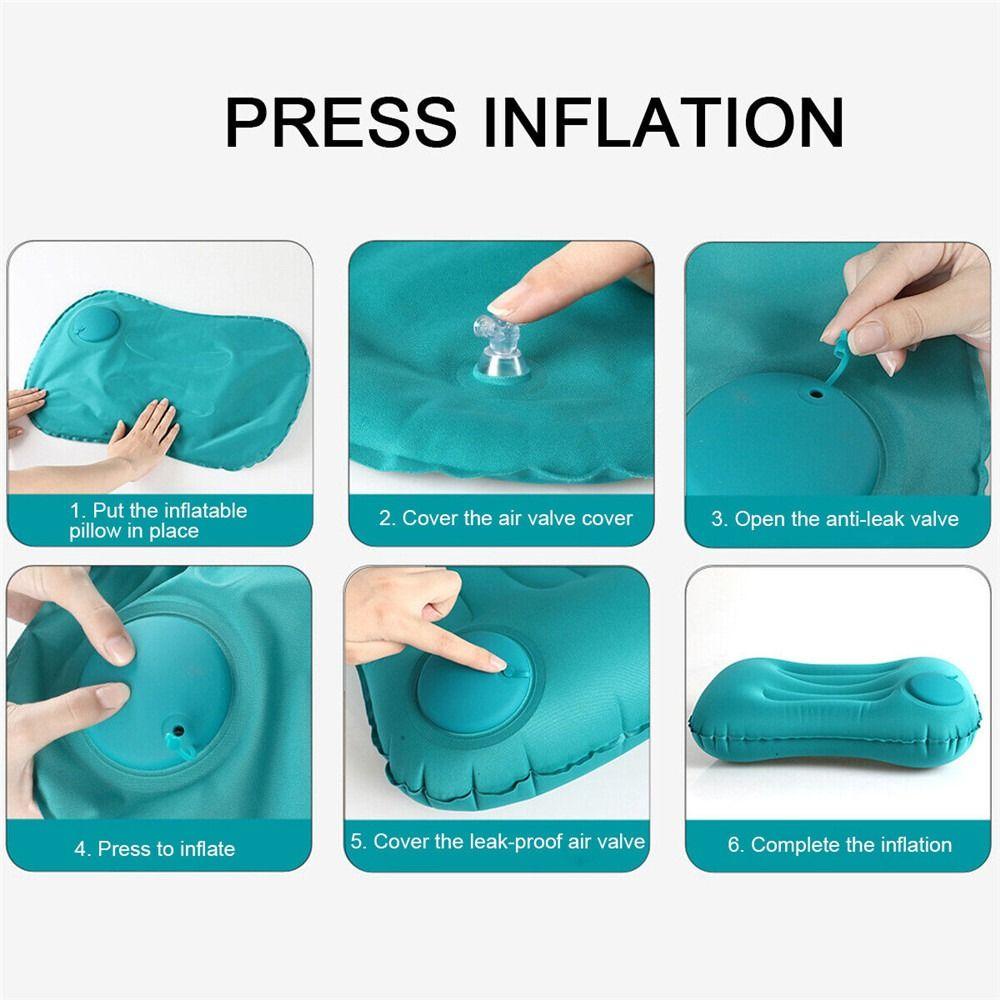 PRESS INFLATION

1. Put the inflatable pillow in place

2. Cover the air valve cover

3. Open the anti-leak valve

4. Press to inflate

5. Cover the leak-proof air valve

6. Complete the inflation