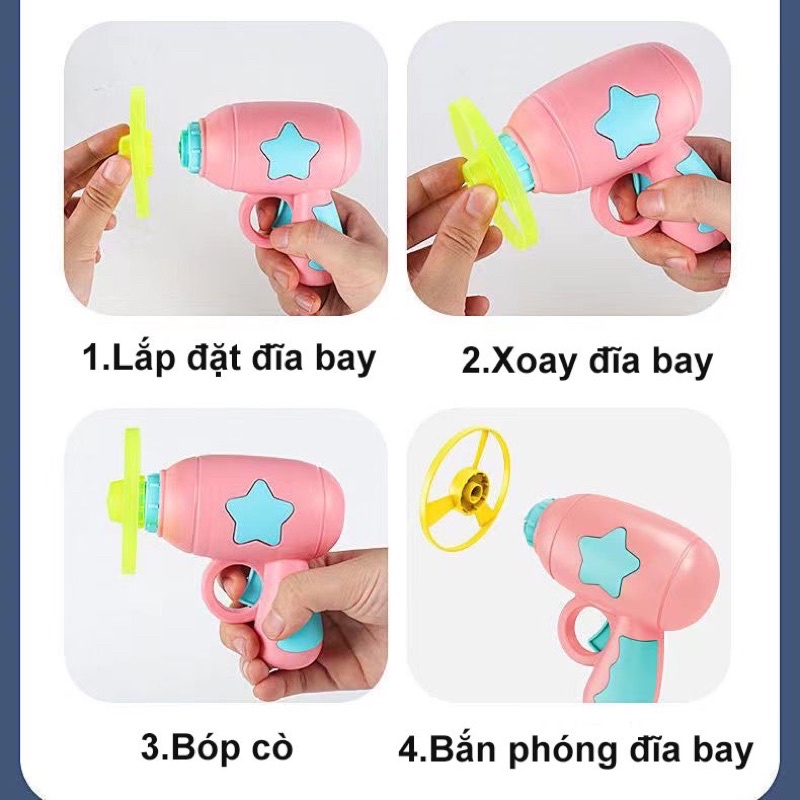 1.Lắp đặt đĩa bay

2.Xoay đĩa bay

3.Bóp cò

4.Bắn phóng đĩa bay