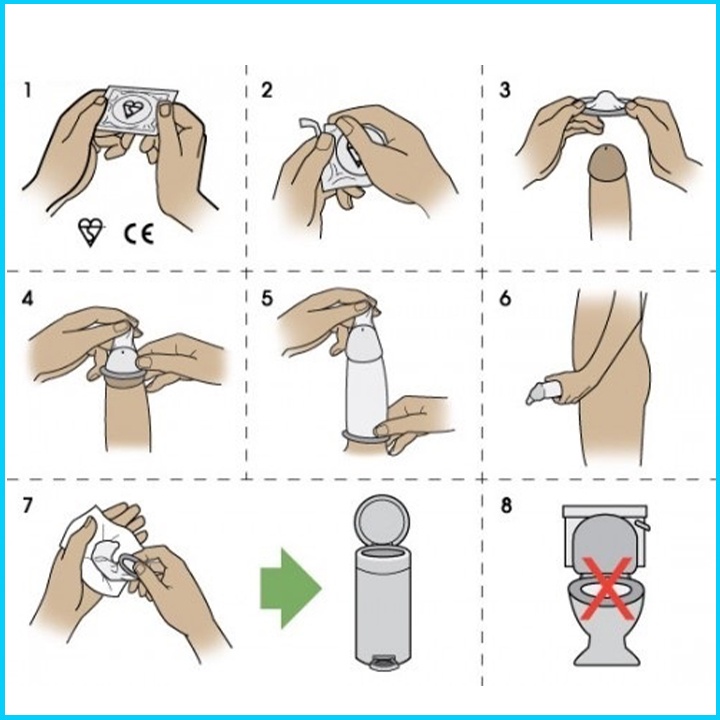 1

CE

2

3

4

5

6

7

8