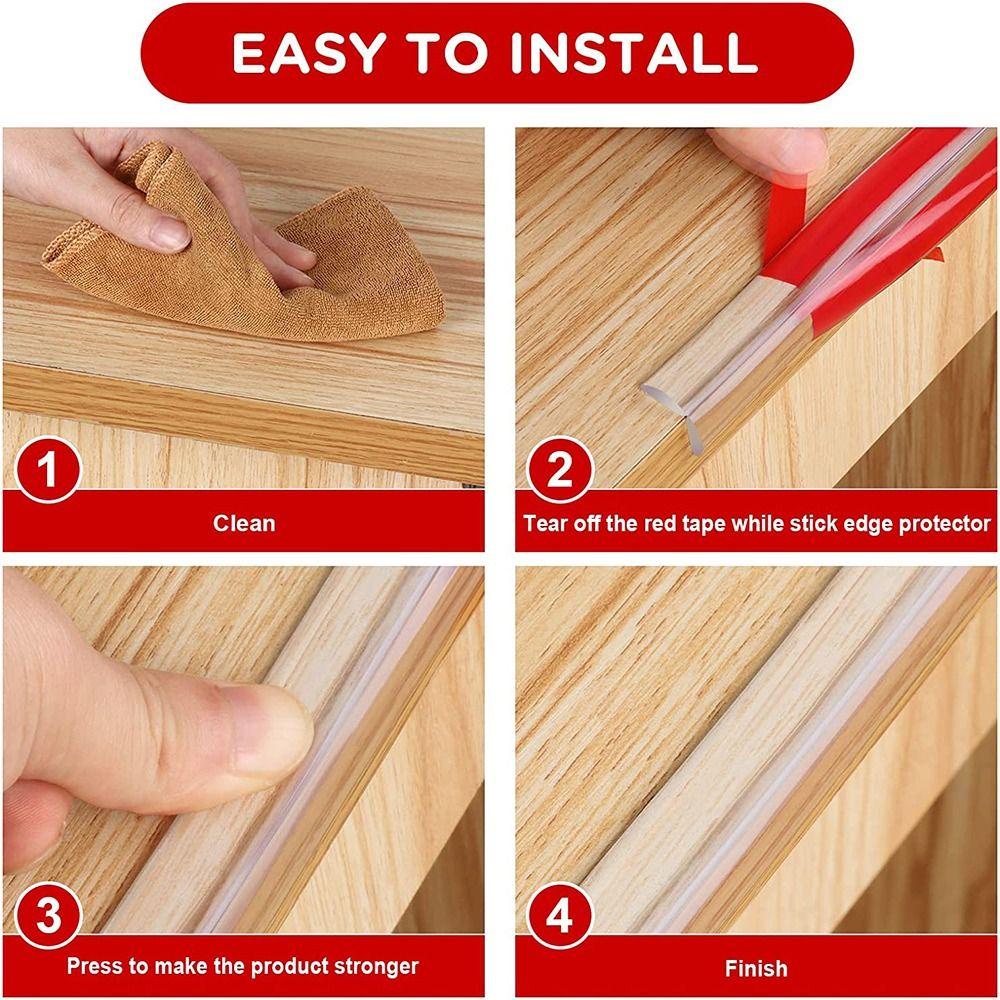 EASY TO INSTALL

1

Clean

2

Tear off the red tape while stick edge protector

3

Press to make the product stronger

4

Finish