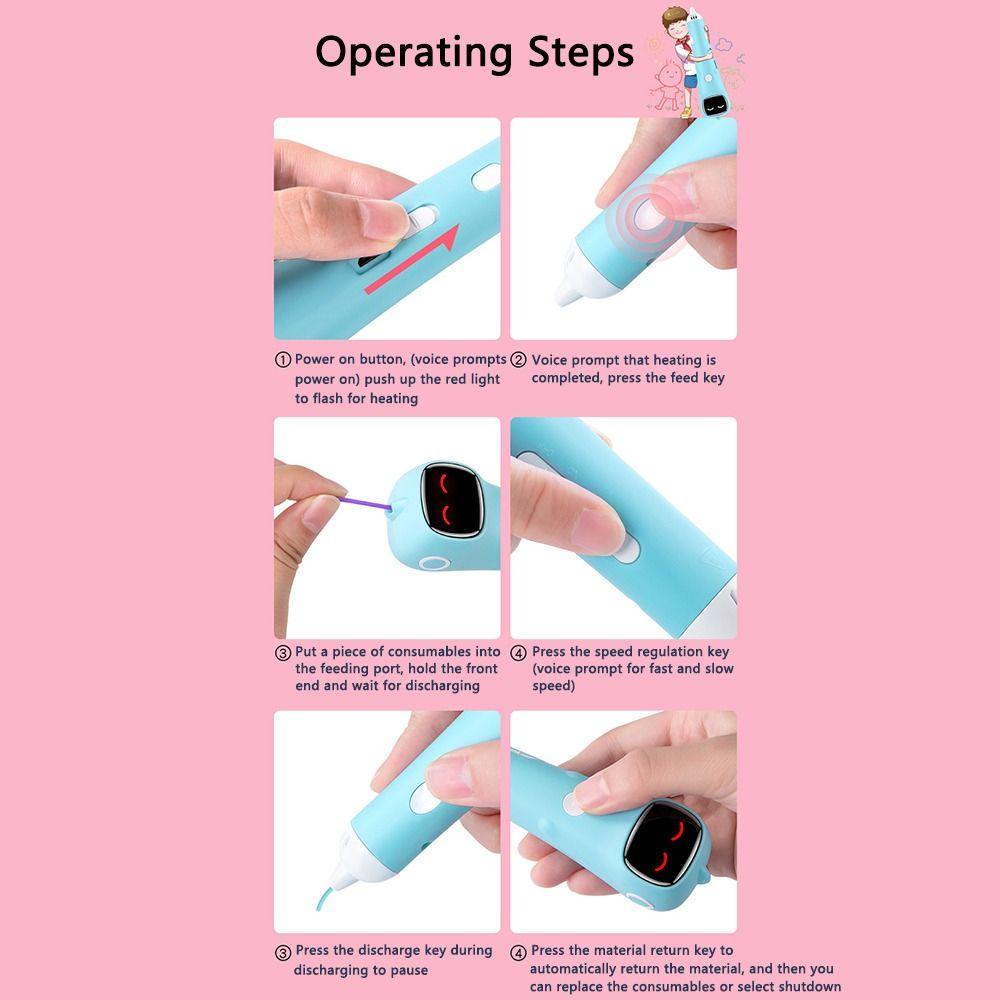 Operating Steps

① Power on button, (voice prompts power on) push up the red light to flash for heating

② Voice prompt that heating is completed, press the feed key

③ Put a piece of consumables into the feeding port, hold the front end and wait for discharging

④ Press the speed regulation key (voice prompt for fast and slow speed)

③ Press the discharge key during discharging to pause

④ Press the material return key to automatically return the material, and then you can replace the consumables or select shutdown