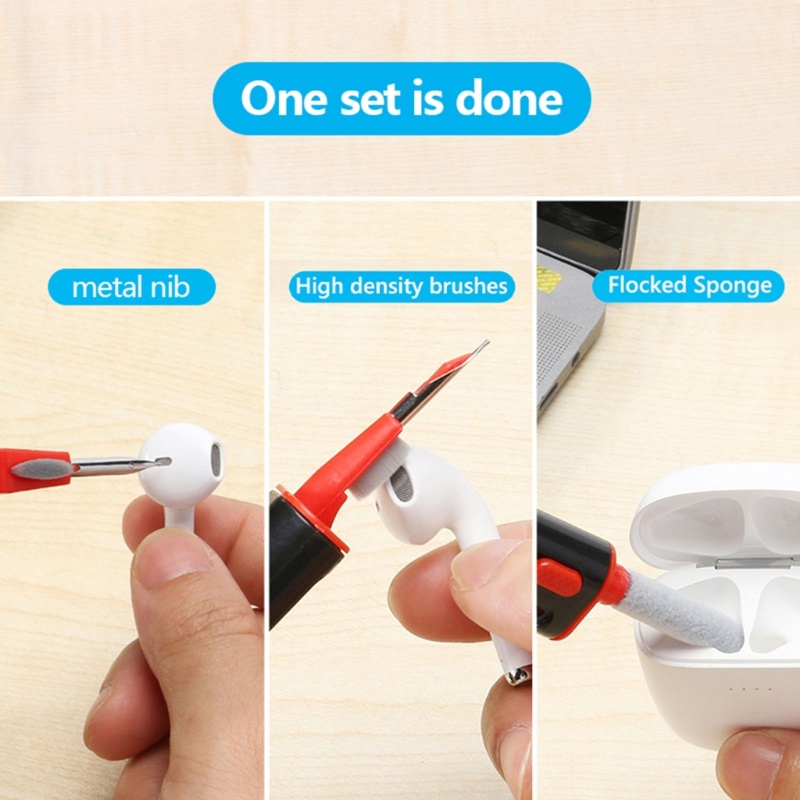 One set is done

metal nib

High density brushes

Flocked Sponge