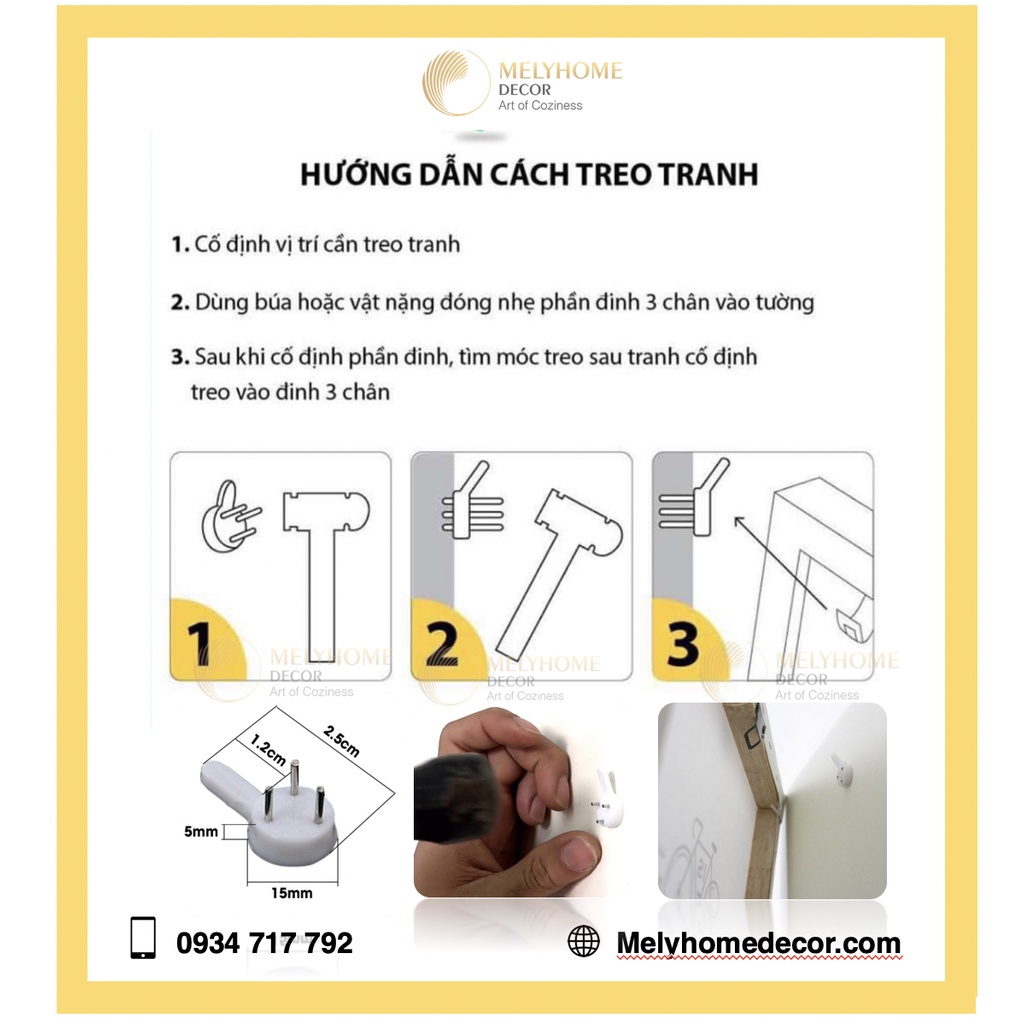 MELYHOME
DECOR
Art of Coziness

HƯỚNG DẪN CÁCH TREO TRANH

1. Cố định vị trí cần treo tranh

2. Dùng búa hoặc vật nặng đóng nhẹ phần đinh 3 chân vào tường

3. Sau khi cố định phần đinh, tìm móc treo sau tranh cố định treo vào đinh 3 chân

1

MELYHOME
DECOR
Art of Coziness

2

MELYHOME
DECOR
Art of Coziness

3

MELYHOME
DECOR
Art of Coziness

1.2cm

2.5cm

5mm

15mm

0934 717 792

Melyhomedecor.com