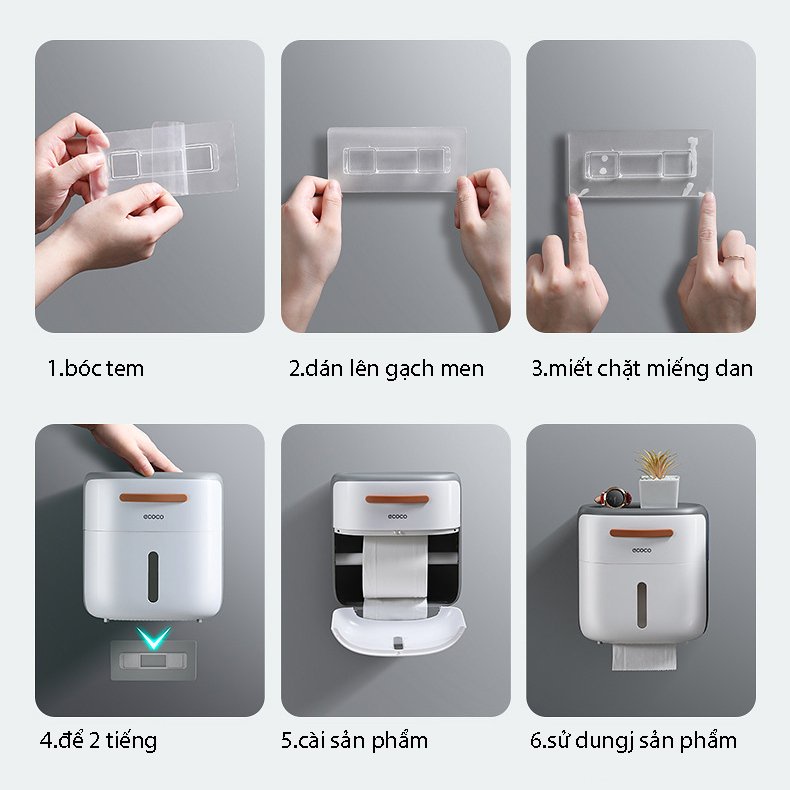 1.bóc tem

2.dán lên gạch men

3.miết chặt miếng dan

ecoco

4.để 2 tiếng

ecoco

5.cài sản phẩm

ecoco

6.sử dungj sản phẩm