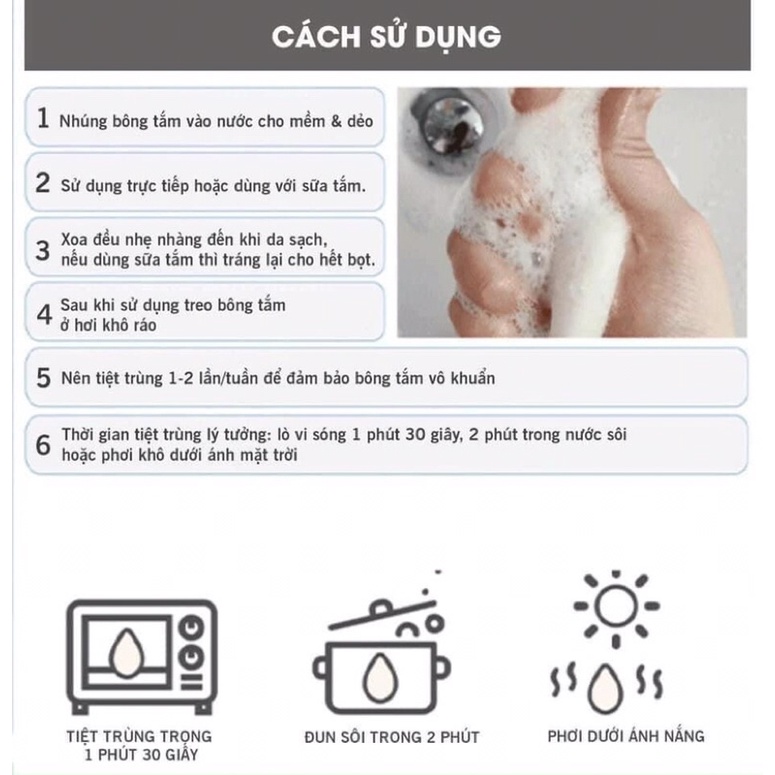 CÁCH SỬ DỤNG

1 Nhúng bông tắm vào nước cho mềm & dẻo

2 Sử dụng trực tiếp hoặc dùng với sữa tắm.

3 Xoa đều nhẹ nhàng đến khi da sạch, nếu dùng sữa tắm thì tráng lại cho hết bọt.

4 Sau khi sử dụng treo bông tắm ở hơi khô ráo

5 Nên tiệt trùng 1-2 lần/tuần để đảm bảo bông tắm vô khuẩn

6 Thời gian tiệt trùng lý tưởng: lò vi sóng 1 phút 30 giây, 2 phút trong nước sôi hoặc phơi khô dưới ánh mặt trời

TIỆT TRÙNG TRONG 1 PHÚT 30 GIÂY

ĐUN SÔI TRONG 2 PHÚT

PHƠI DƯỚI ÁNH NẮNG