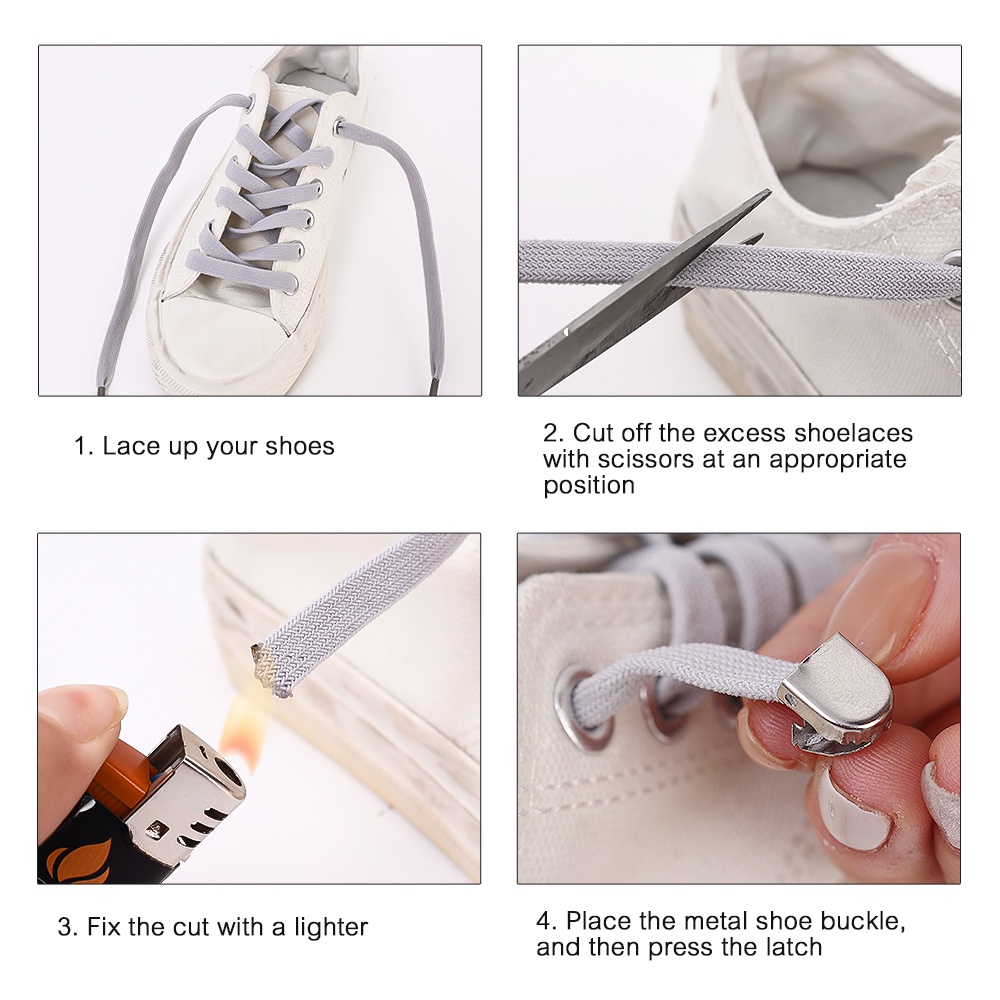 1. Lace up your shoes

2. Cut off the excess shoelaces with scissors at an appropriate position

3. Fix the cut with a lighter

4. Place the metal shoe buckle, and then press the latch