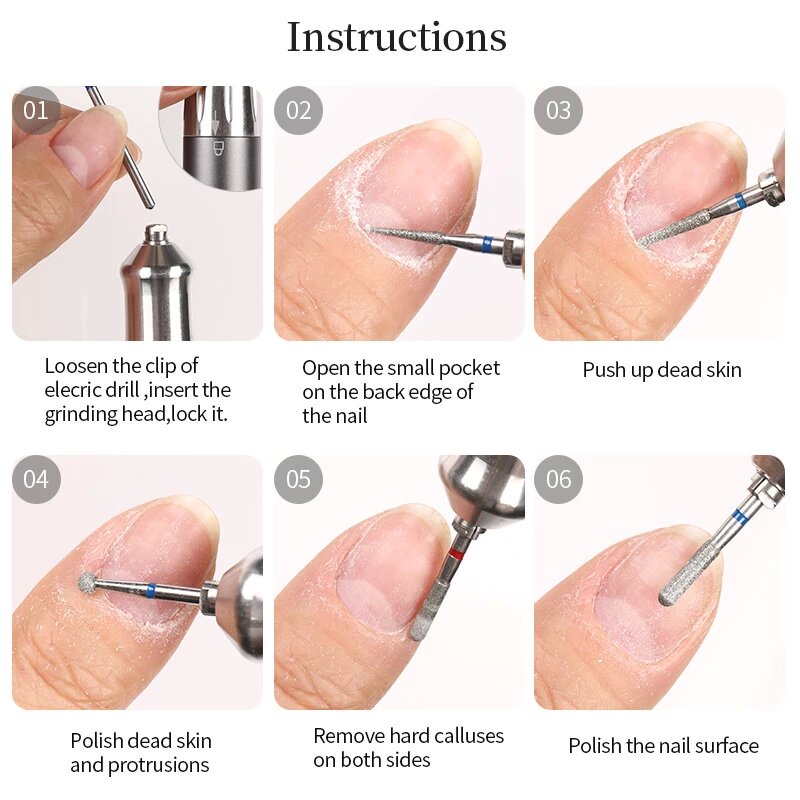 Instructions

01

Loosen the clip of elecric drill ,insert the grinding head,lock it.

02

Open the small pocket on the back edge of the nail

03

Push up dead skin

04

Polish dead skin and protrusions

05

Remove hard calluses on both sides

06

Polish the nail surface