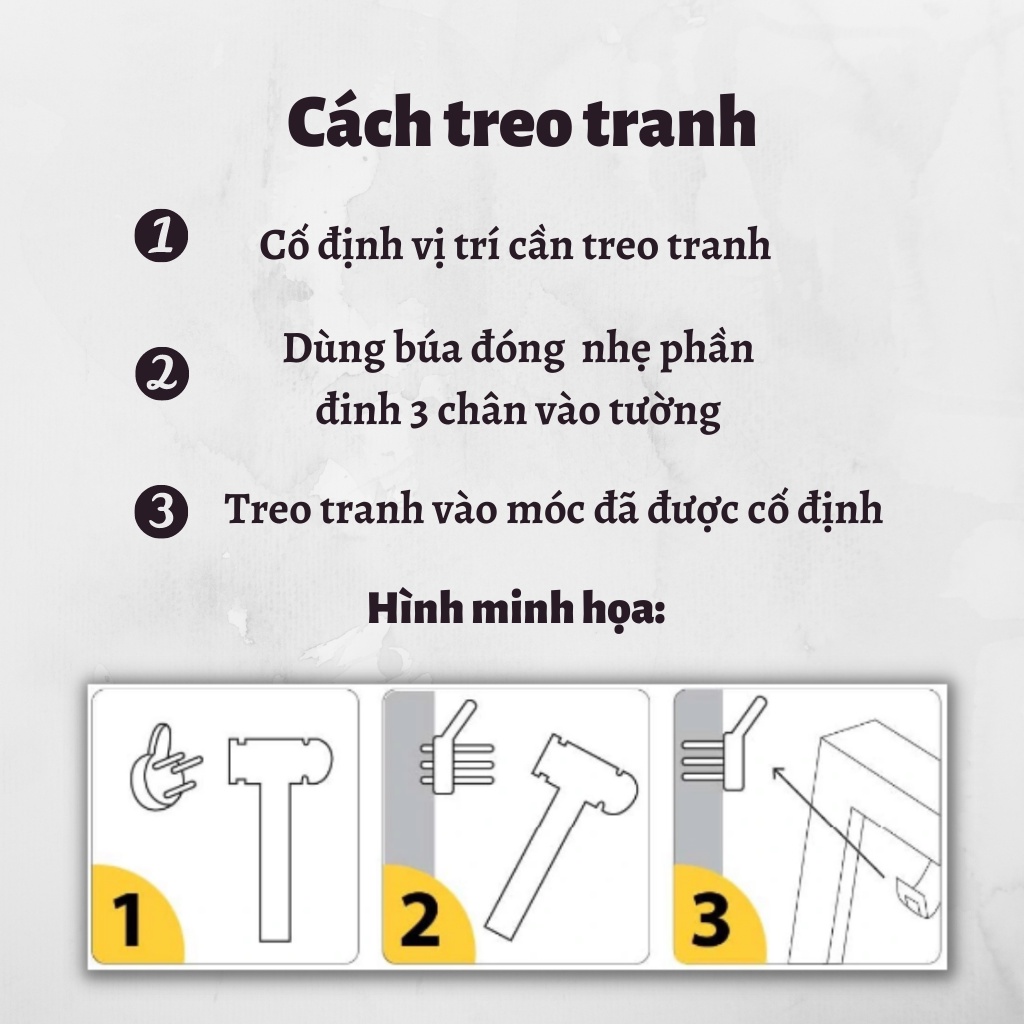 Cách treo tranh

1 Cố định vị trí cần treo tranh

2 Dùng búa đóng nhẹ phần đinh 3 chân vào tường

3 Treo tranh vào móc đã được cố định

Hình minh họa:

1

2

3