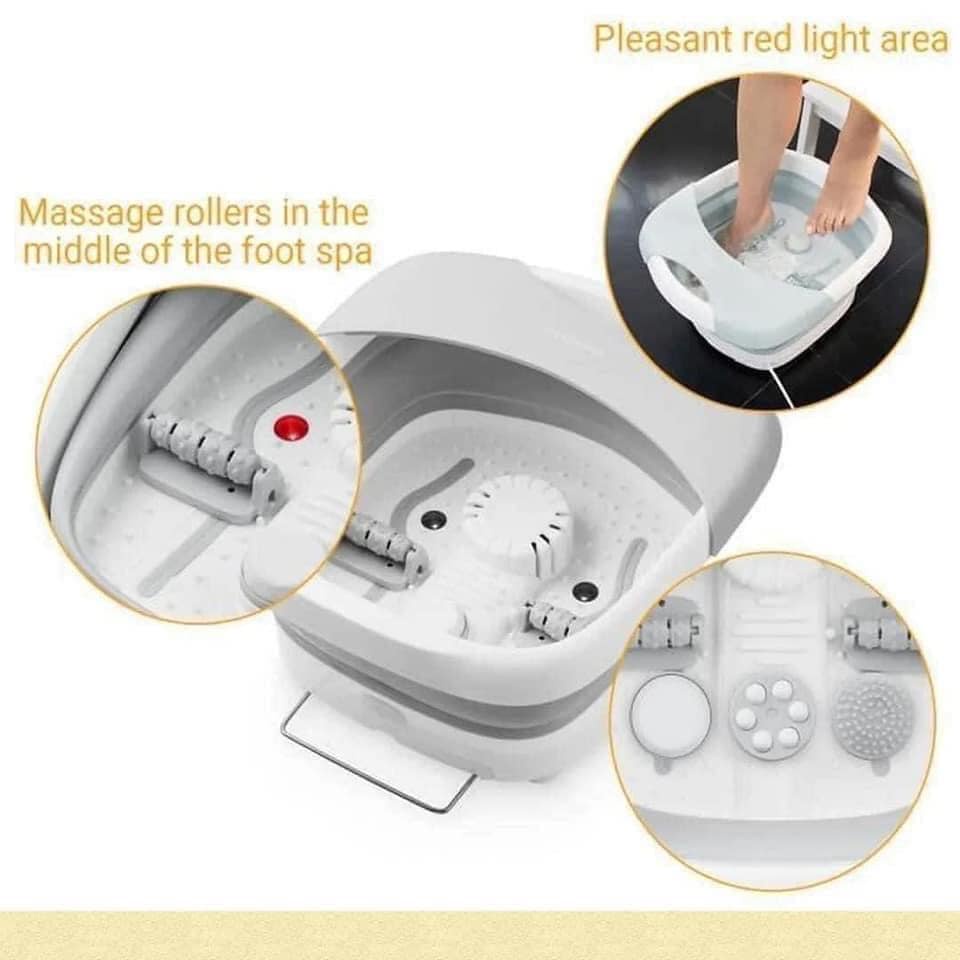 Pleasant red light area

Massage rollers in the middle of the foot spa