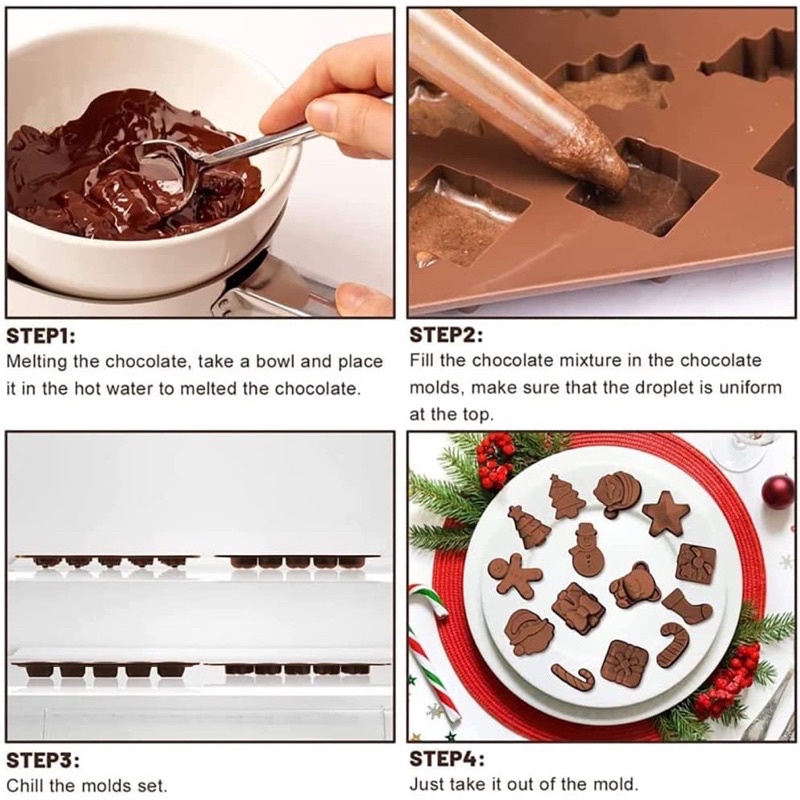 STEP1:
Melting the chocolate, take a bowl and place it in the hot water to melted the chocolate.

STEP2:
Fill the chocolate mixture in the chocolate molds, make sure that the droplet is uniform at the top.

STEP3:
Chill the molds set.

STEP4:
Just take it out of the mold.