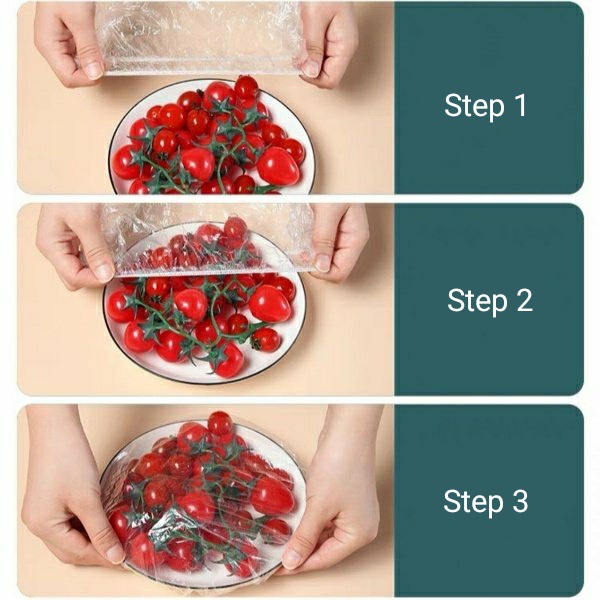 Step 1

Step 2

Step 3