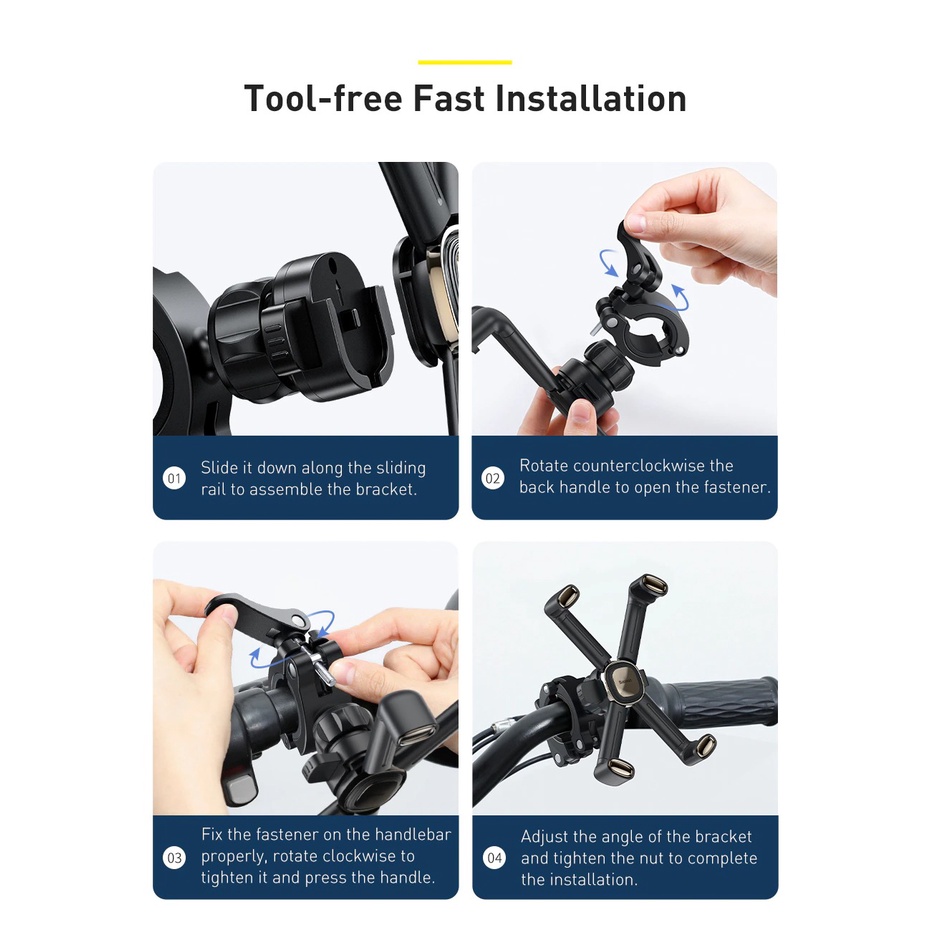 Tool-free Fast Installation

01 Slide it down along the sliding rail to assemble the bracket.

02 Rotate counterclockwise the back handle to open the fastener.

03 Fix the fastener on the handlebar properly, rotate clockwise to tighten it and press the handle.

04 Adjust the angle of the bracket and tighten the nut to complete the installation.