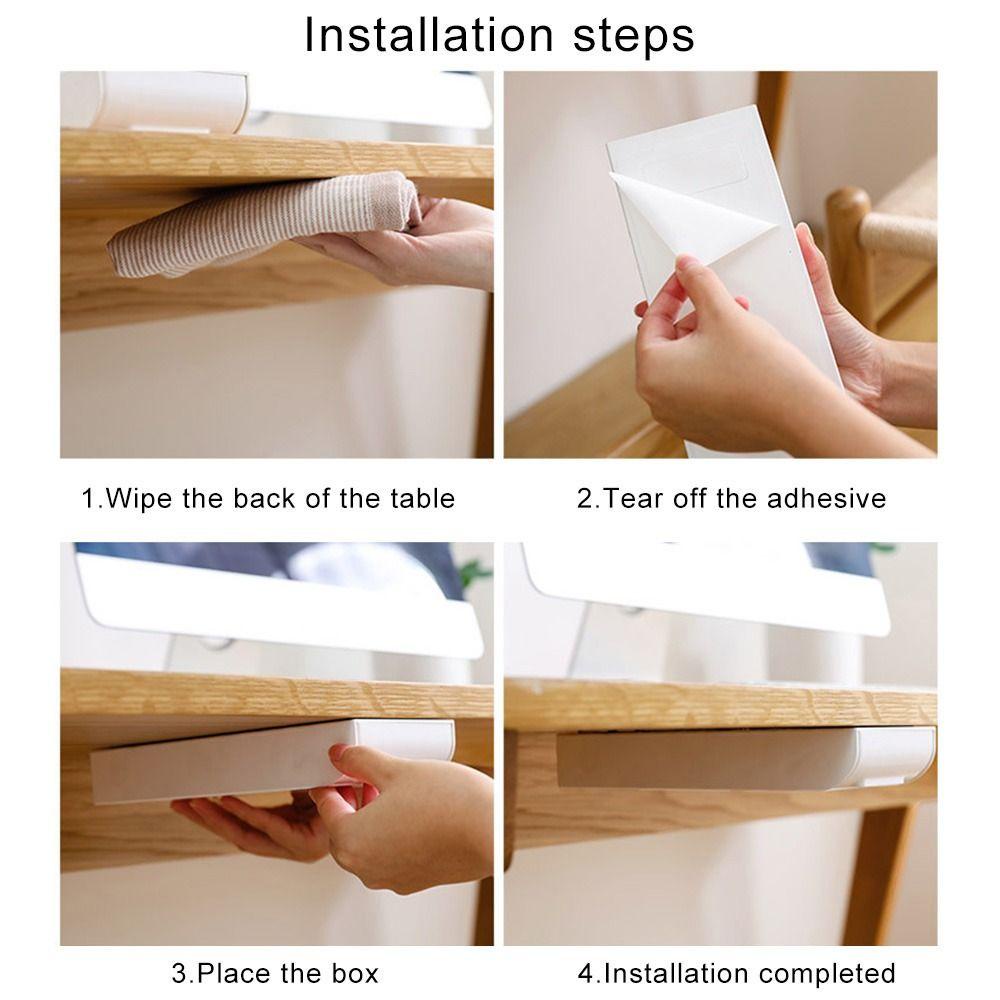 Installation steps

1.Wipe the back of the table

2.Tear off the adhesive

3.Place the box

4.Installation completed