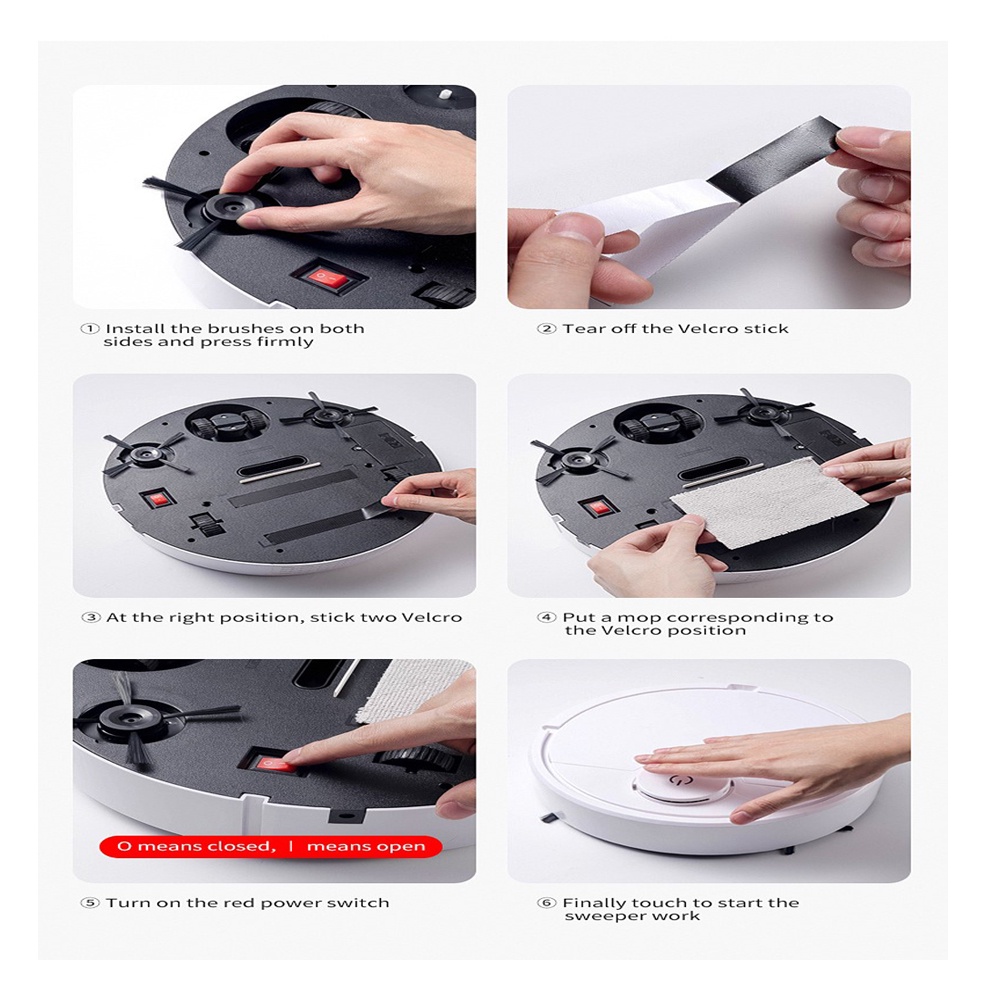 ① Install the brushes on both sides and press firmly

② Tear off the Velcro stick

③ At the right position, stick two Velcro

④ Put a mop corresponding to the Velcro position

O means closed, | means open

⑤ Turn on the red power switch

⑥ Finally touch to start the sweeper work