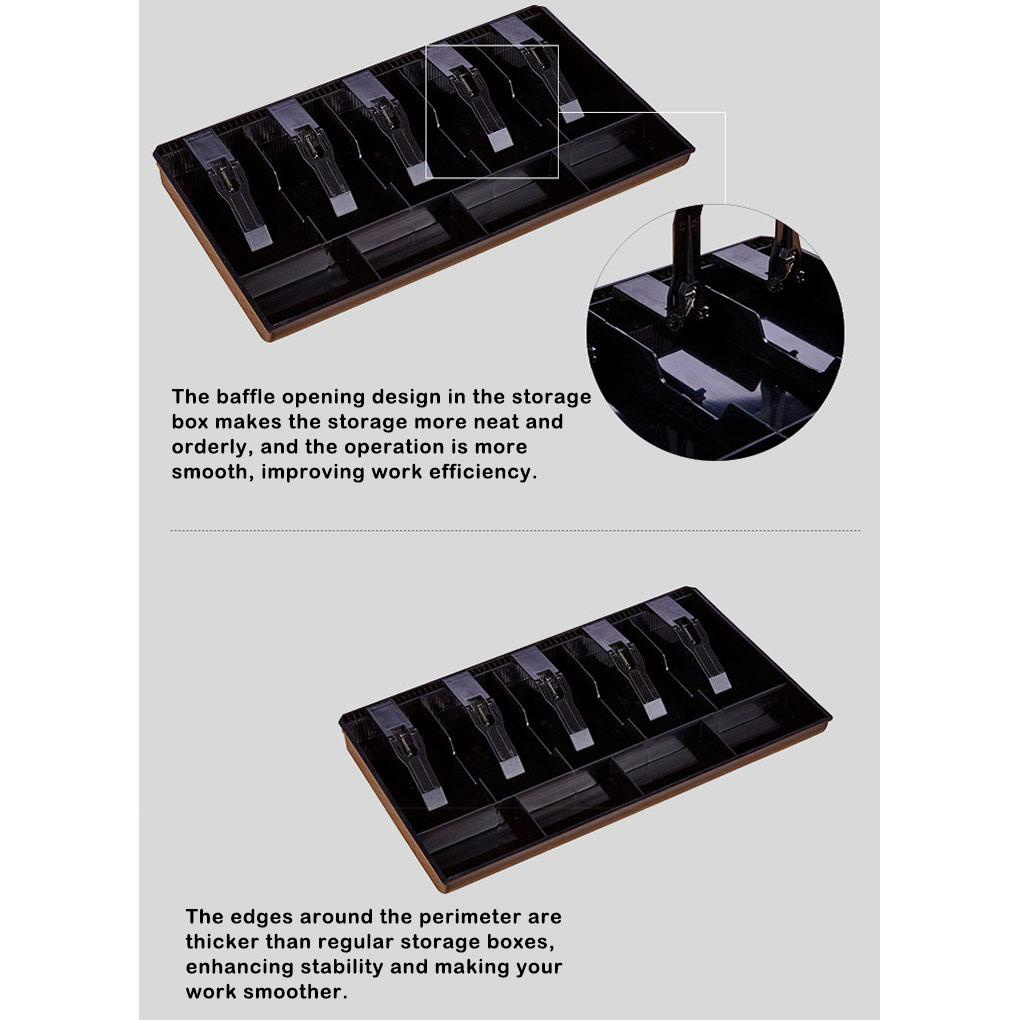 The baffle opening design in the storage box makes the storage more neat and orderly, and the operation is more smooth, improving work efficiency.

The edges around the perimeter are thicker than regular storage boxes, enhancing stability and making your work smoother.