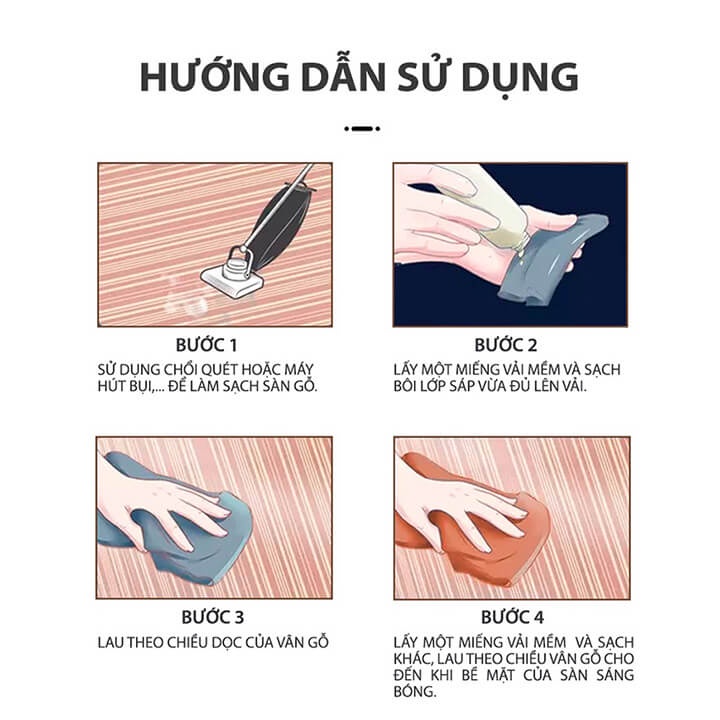 HƯỚNG DẪN SỬ DỤNG

BƯỚC 1

SỬ DỤNG CHỔI QUÉT HOẶC MÁY HÚT BỤI,... ĐỂ LÀM SẠCH SÀN GỖ.

BƯỚC 2

LẤY MỘT MIẾNG VẢI MỀM VÀ SẠCH BÔI LỚP SÁP VỪA ĐỦ LÊN VẢI.

BƯỚC 3

LAU THEO CHIỀU DỌC CỦA VÂN GỖ

BƯỚC 4

LẤY MỘT MIẾNG VẢI MỀM VÀ SẠCH KHÁC, LAU THEO CHIỀU VÂN GỖ CHO ĐẾN KHI BỀ MẶT CỦA SÀN SÁNG BÓNG.