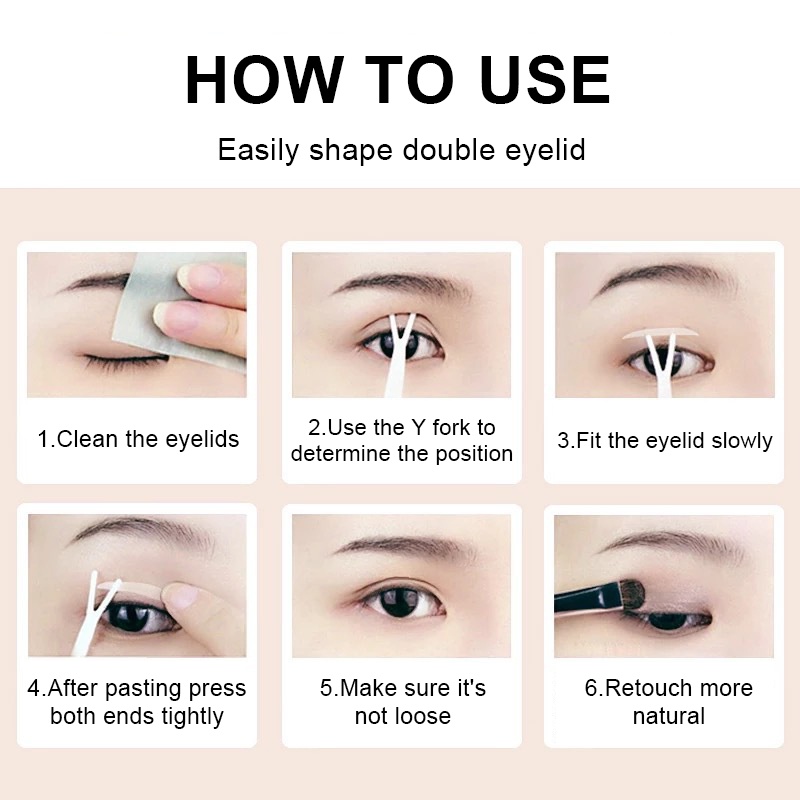 HOW TO USE

Easily shape double eyelid

1.Clean the eyelids

2.Use the Y fork to determine the position

3.Fit the eyelid slowly

4.After pasting press both ends tightly

5.Make sure it's not loose

6.Retouch more natural