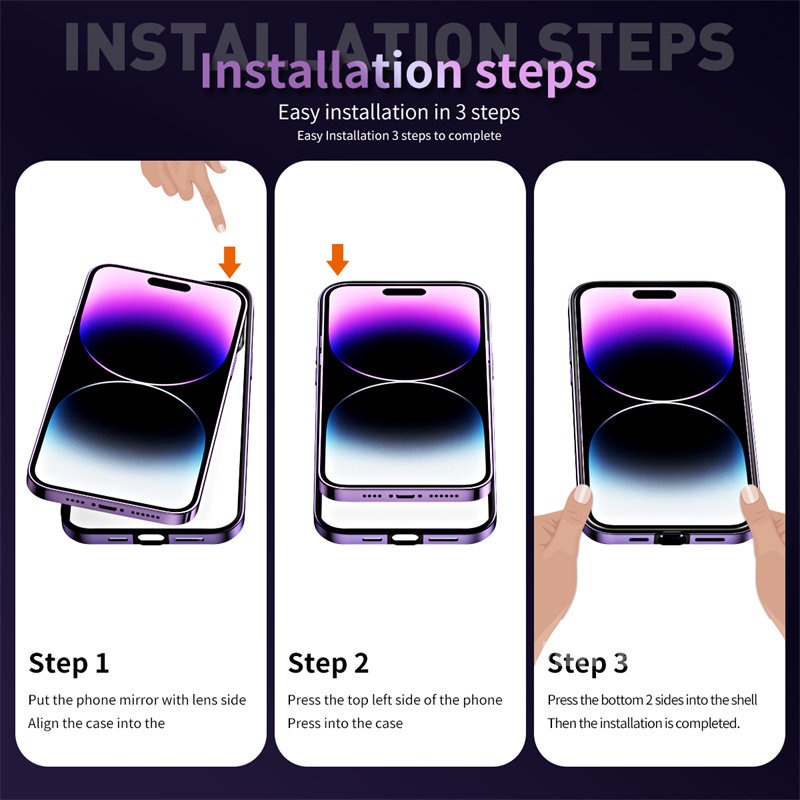 INSTALLATION STEPS

Installation steps

Easy installation in 3 steps

Easy Installation 3 steps to complete

Step 1

Put the phone mirror with lens side Align the case into the

Step 2

Press the top left side of the phone Press into the case

Step 3

Press the bottom 2 sides into the shell Then the installation is completed.