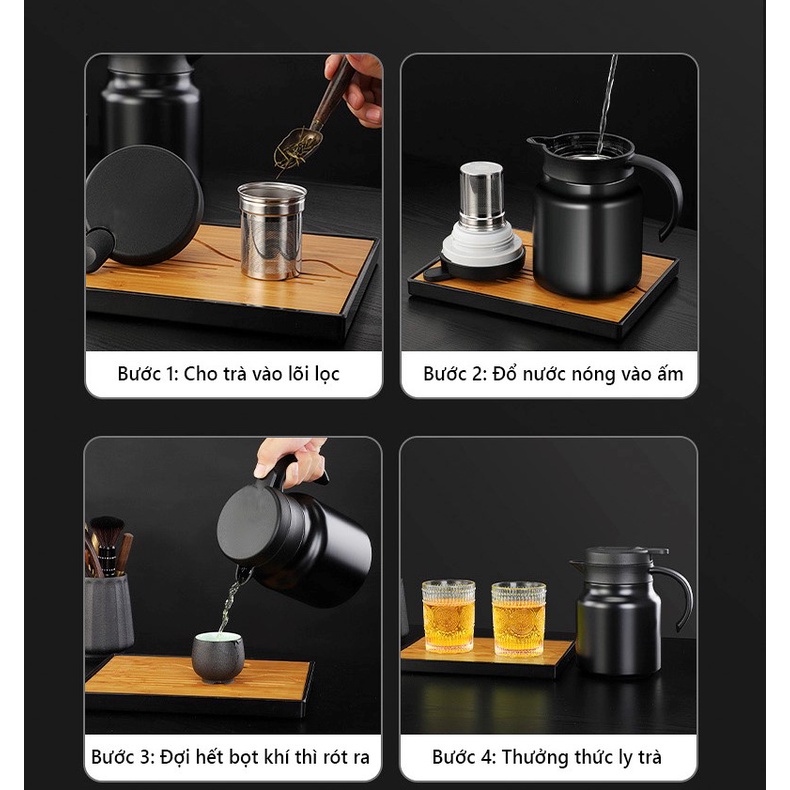 Bước 1: Cho trà vào lõi lọc

Bước 2: Đổ nước nóng vào ấm

Bước 3: Đợi hết bọt khí thì rót ra

Bước 4: Thưởng thức ly trà