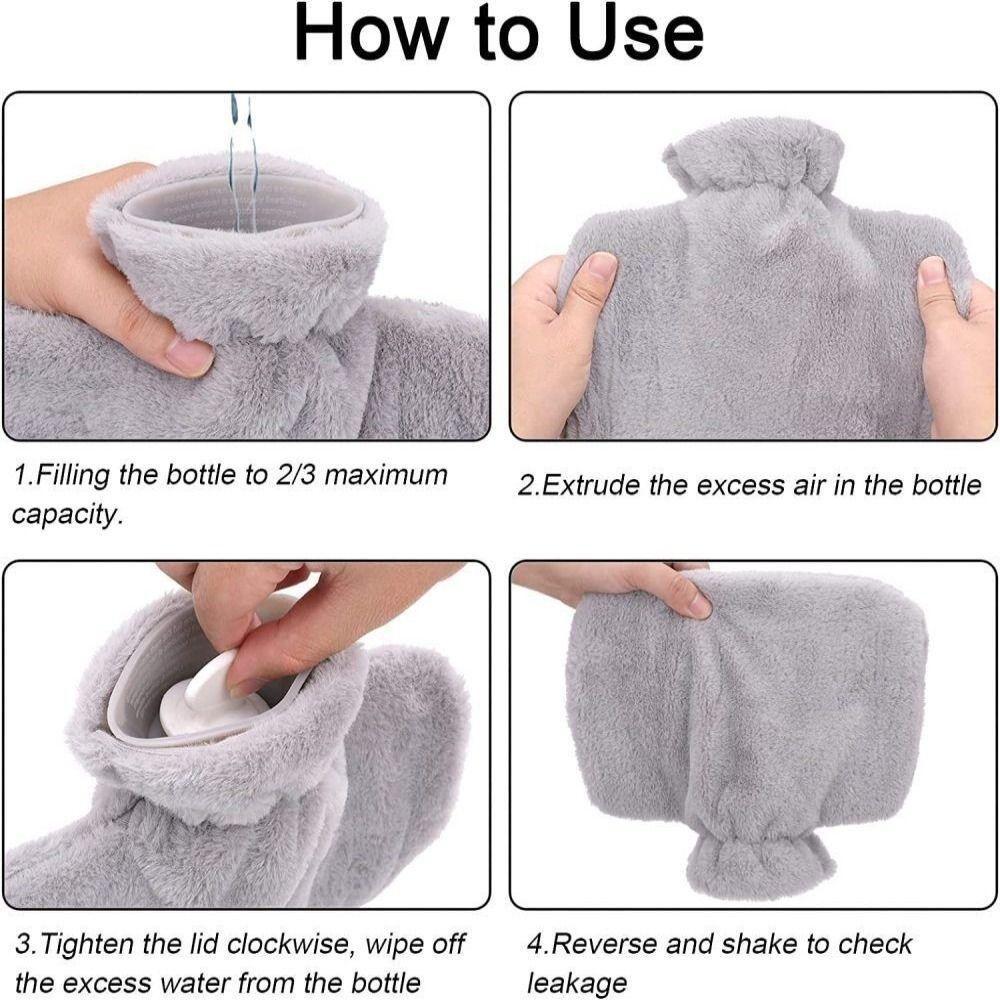 How to Use

1.Filling the bottle to 2/3 maximum capacity.

2.Extrude the excess air in the bottle

3.Tighten the lid clockwise, wipe off the excess water from the bottle

4.Reverse and shake to check leakage