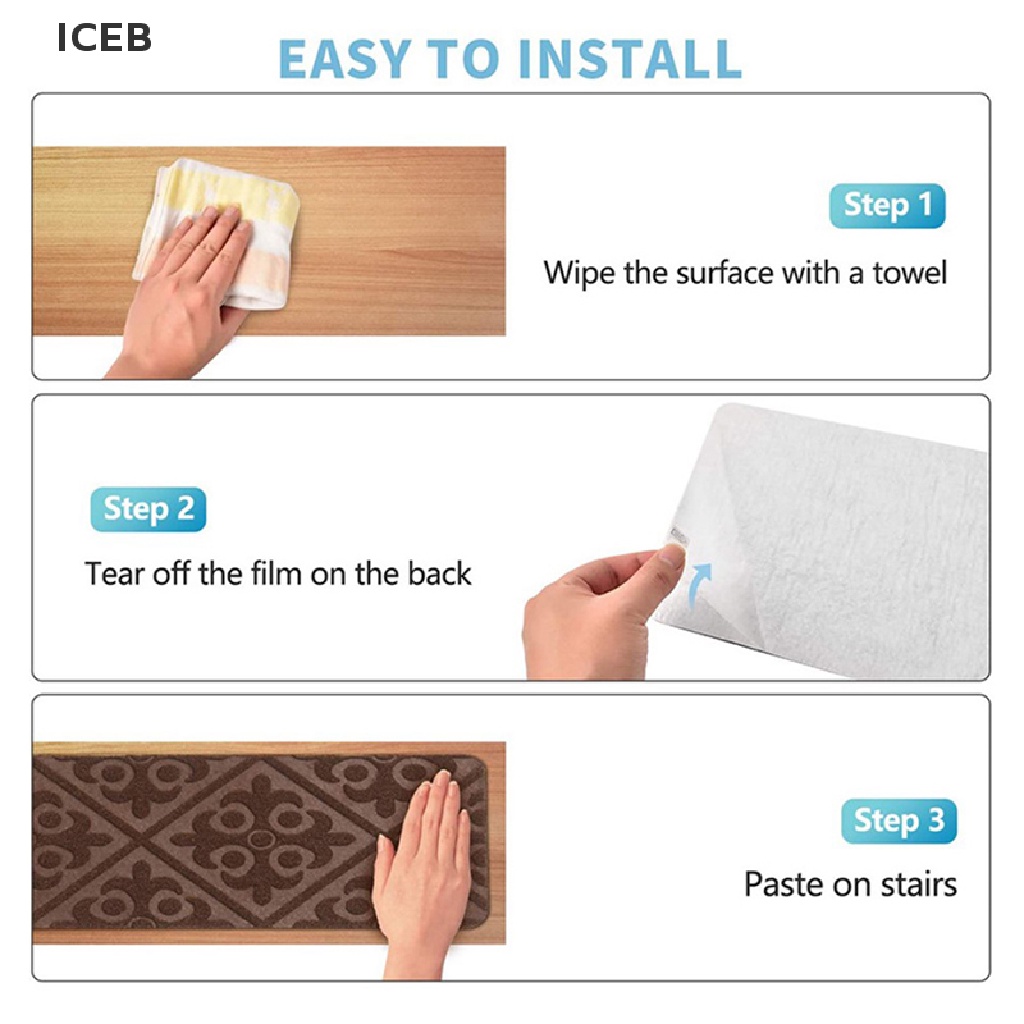 ICEB

EASY TO INSTALL

Step 1

Wipe the surface with a towel

Step 2

Tear off the film on the back

Step 3

Paste on stairs