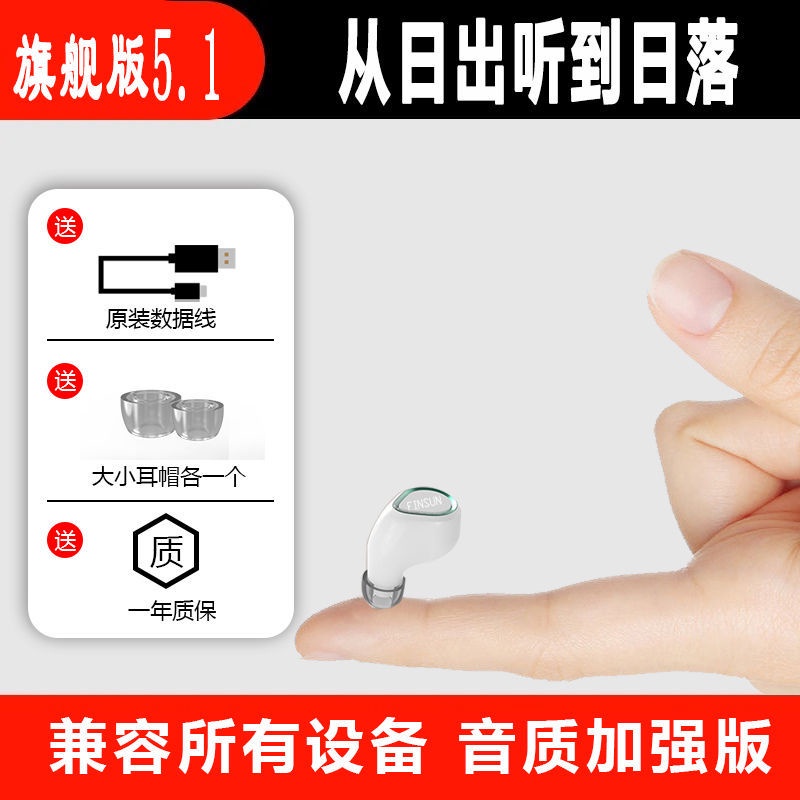 旗舰版5.1

从日出听到日落

送

原装数据线

送

大小耳帽各一个

送

质

一年质保

FINSUN

兼容所有设备 音质加强版