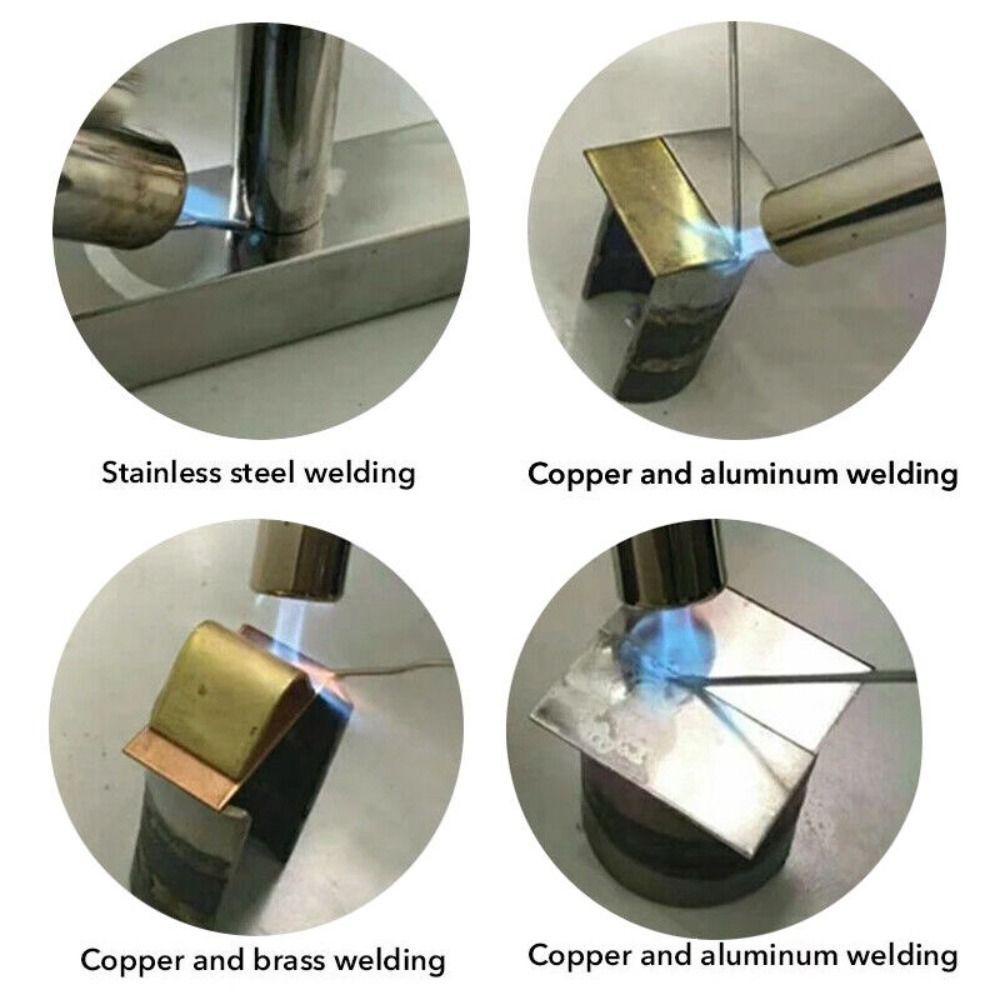 Stainless steel welding

Copper and aluminum welding

Copper and brass welding

Copper and aluminum welding