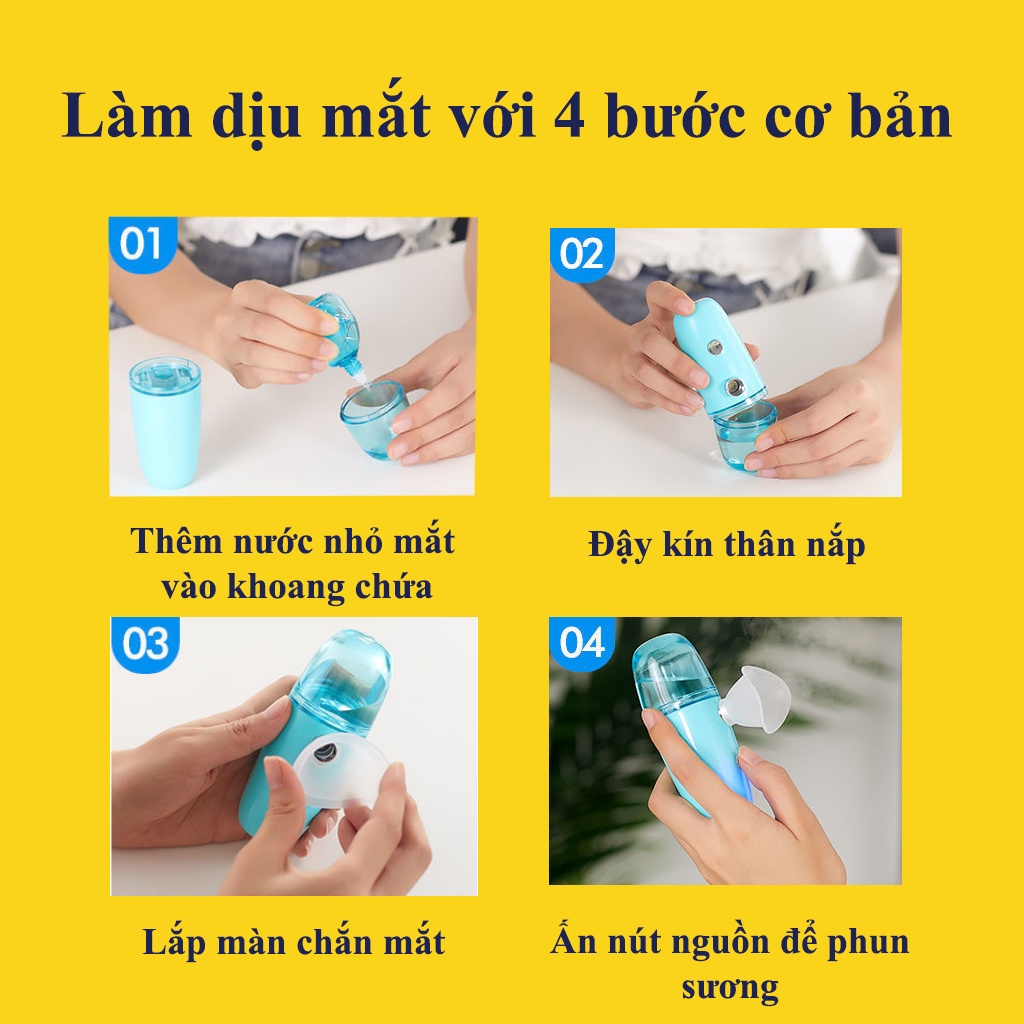 Làm dịu mắt với 4 bước cơ bản

01

Thêm nước nhỏ mắt vào khoang chứa

02

Đậy kín thân nắp

03

Lắp màn chắn mắt

04

Ấn nút nguồn để phun sương