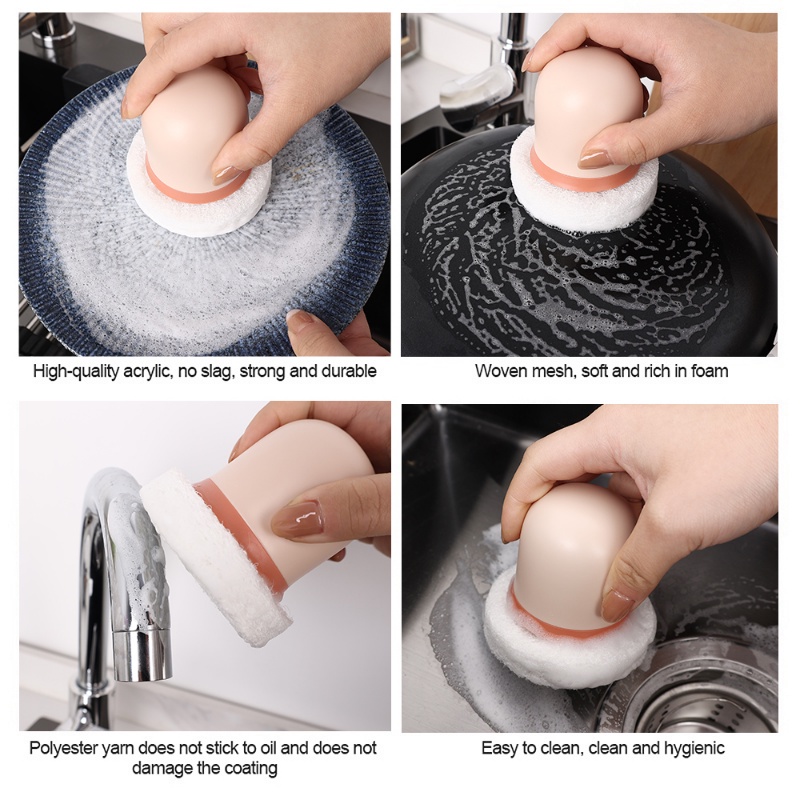 High-quality acrylic, no slag, strong and durable

Woven mesh, soft and rich in foam

Polyester yarn does not stick to oil and does not damage the coating

Easy to clean, clean and hygienic