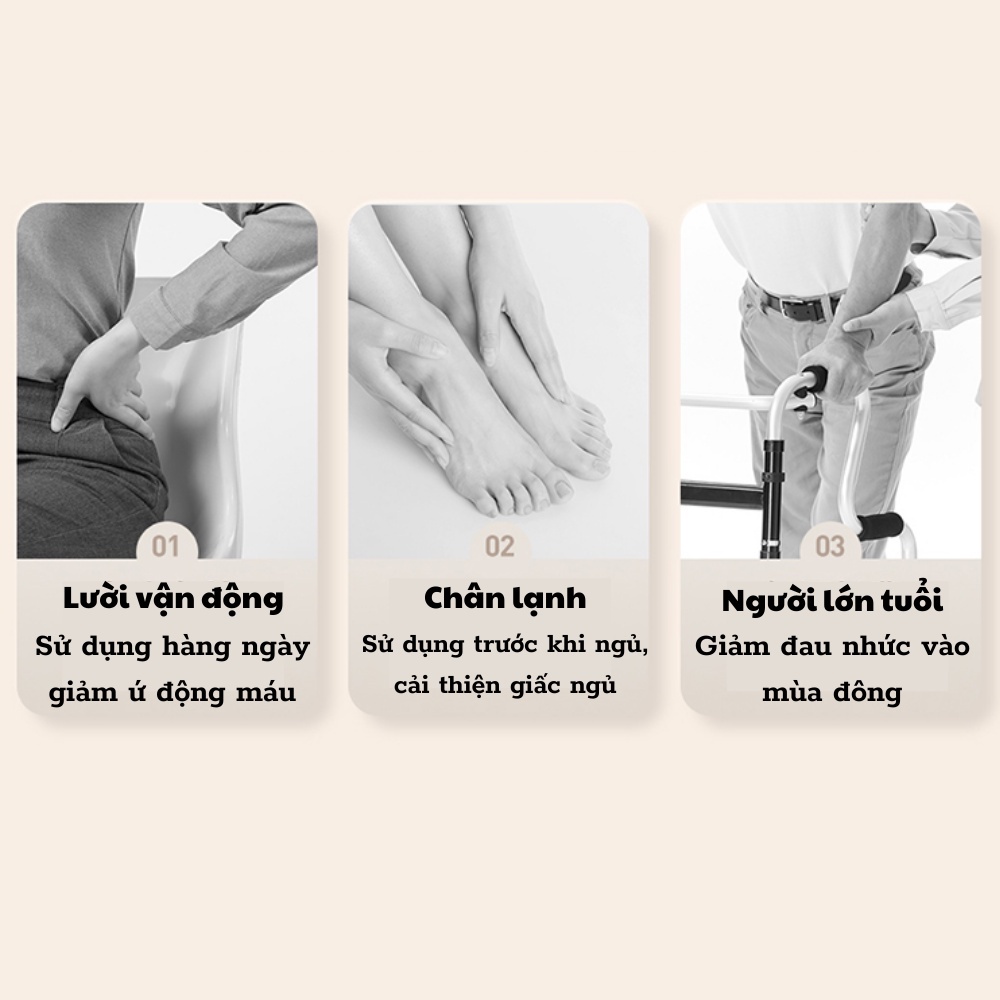 01

Lười vận động

Sử dụng hàng ngày giảm ứ động máu

02

Chân lạnh

Sử dụng trước khi ngủ, cải thiện giấc ngủ

03

Người lớn tuổi

Giảm đau nhức vào mùa đông